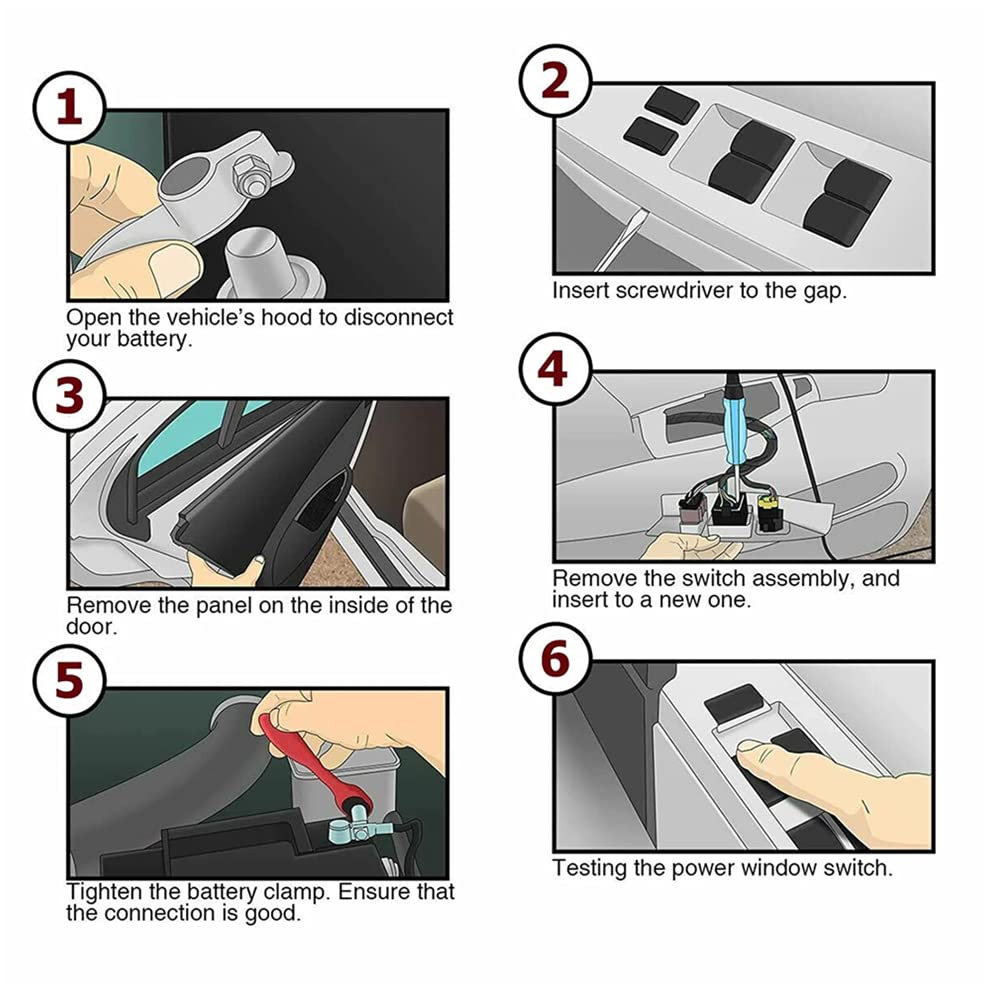 1

Open the vehicle's hood to disconnect your battery.

2

Insert screwdriver to the gap.

3

Remove the panel on the inside of the door.

4

Remove the switch assembly, and insert to a new one.

5

Tighten the battery clamp. Ensure that the connection is good.

6

Testing the power window switch.