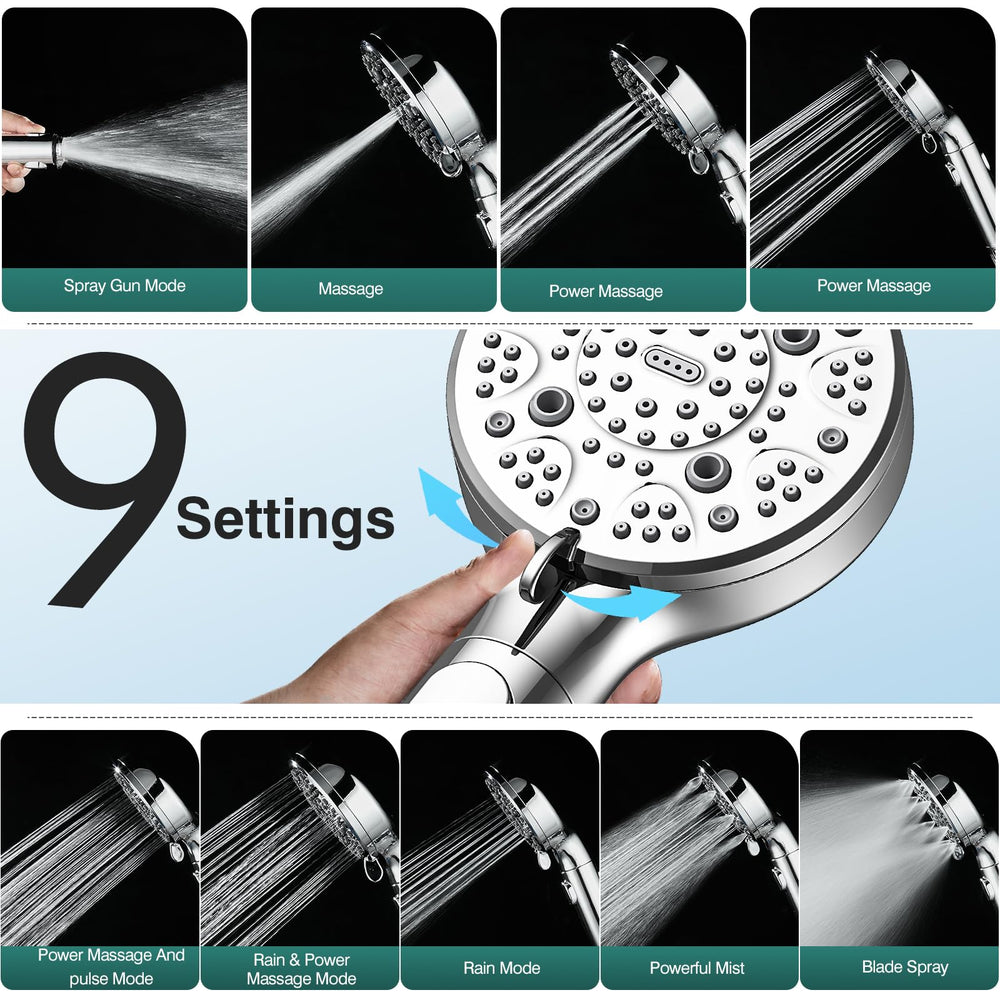 Spray Gun Mode

Massage

Power Massage

Power Massage

9 Settings

Power Massage And pulse Mode

Rain & Power Massage Mode

Rain Mode

Powerful Mist

Blade Spray