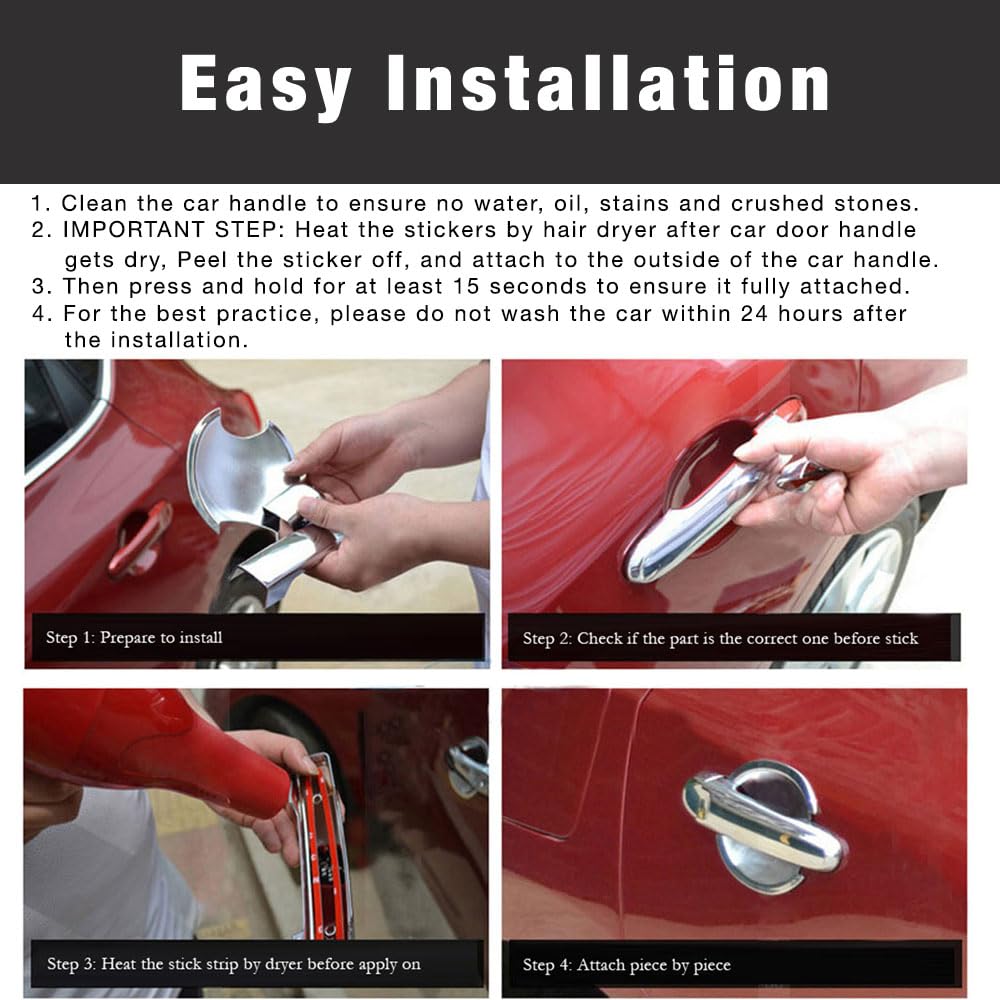 Easy Installation

1. Clean the car handle to ensure no water, oil, stains and crushed stones.
2. IMPORTANT STEP: Heat the stickers by hair dryer after car door handle gets dry, Peel the sticker off, and attach to the outside of the car handle.
3. Then press and hold for at least 15 seconds to ensure it fully attached.
4. For the best practice, please do not wash the car within 24 hours after the installation.

Step 1: Prepare to install

Step 2: Check if the part is the correct one before stick

Step 3: Heat the stick strip by dryer before apply on

Step 4: Attach piece by piece