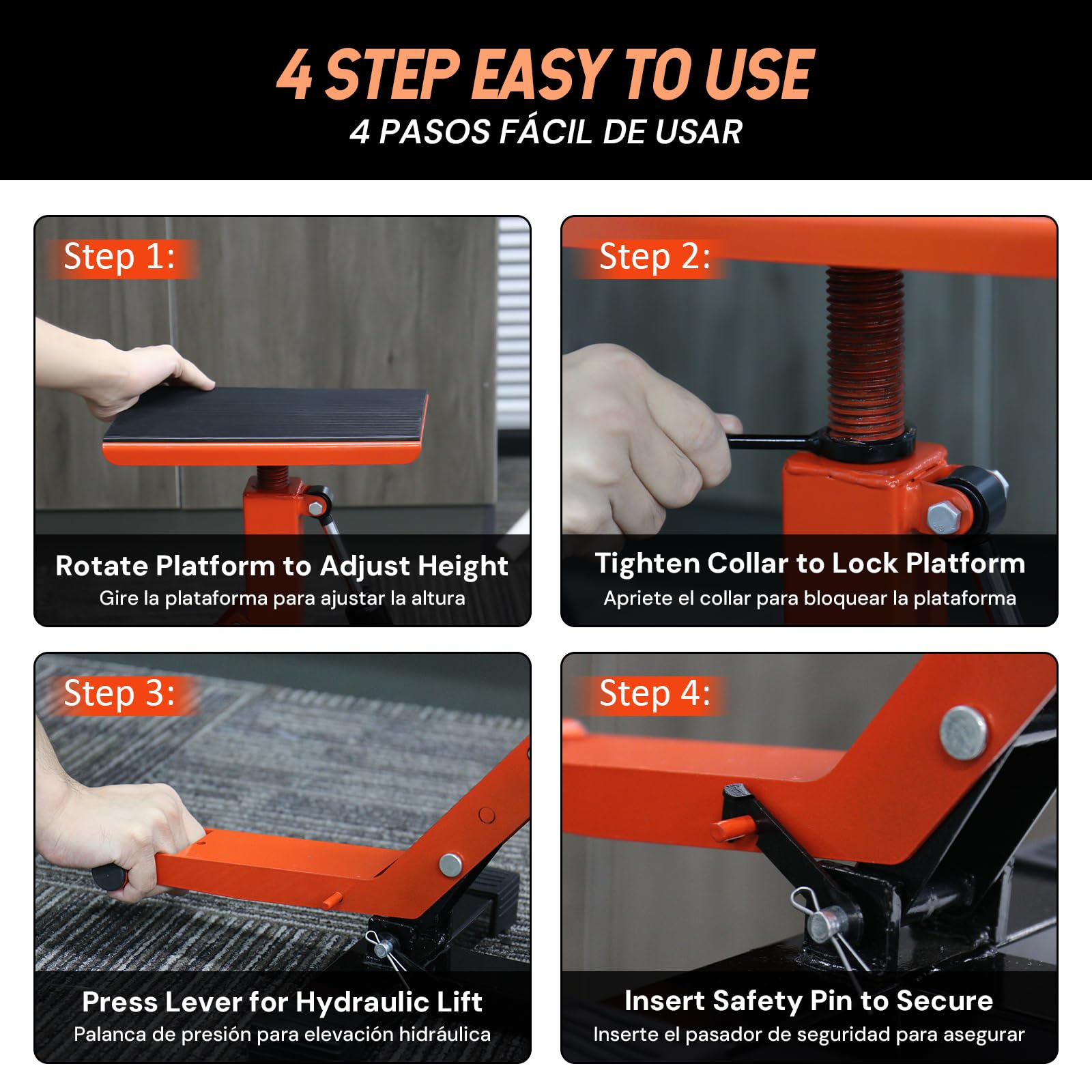 4 STEP EASY TO USE
4 PASOS FÁCIL DE USAR

Step 1:
Rotate Platform to Adjust Height
Gire la plataforma para ajustar la altura

Step 2:
Tighten Collar to Lock Platform
Apriete el collar para bloquear la plataforma

Step 3:
Press Lever for Hydraulic Lift
Palanca de presión para elevación hidráulica

Step 4:
Insert Safety Pin to Secure
Inserte el pasador de seguridad para asegurar