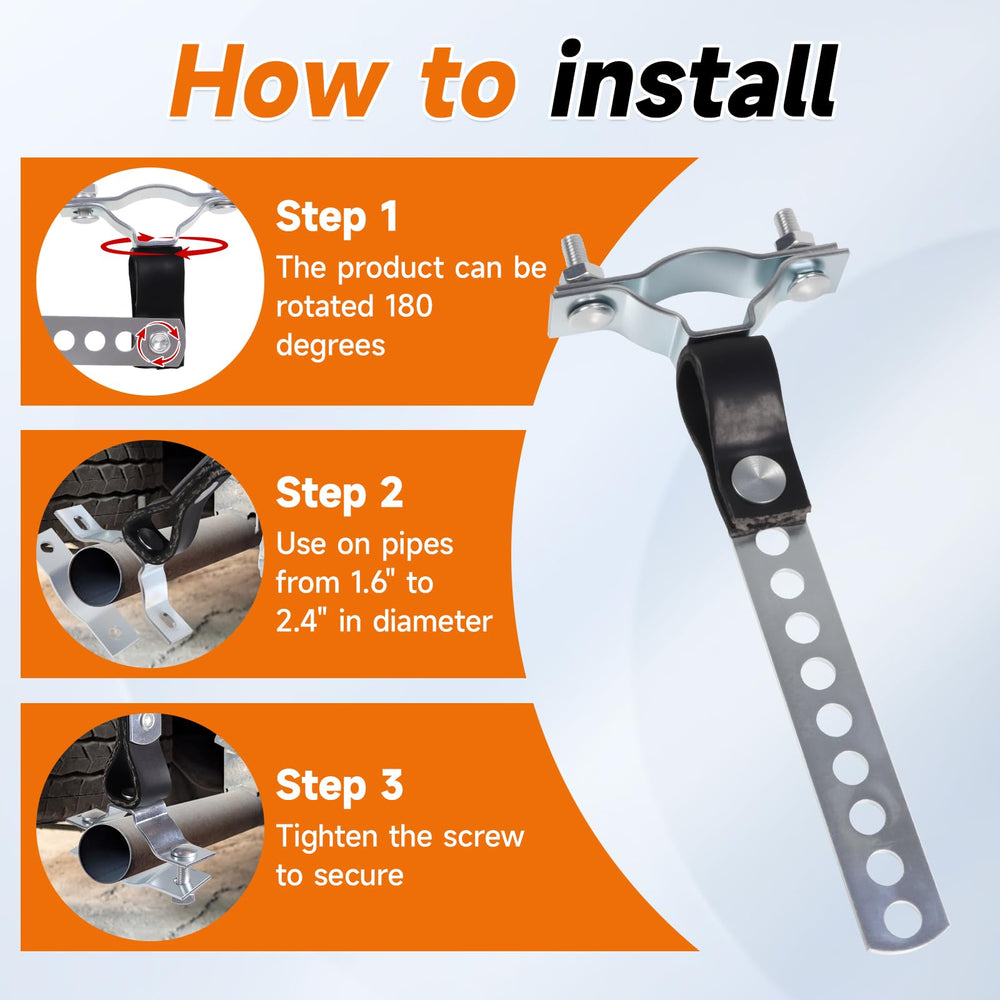 How to install

Step 1
The product can be rotated 180 degrees

Step 2
Use on pipes from 1.6" to 2.4" in diameter

Step 3
Tighten the screw to secure