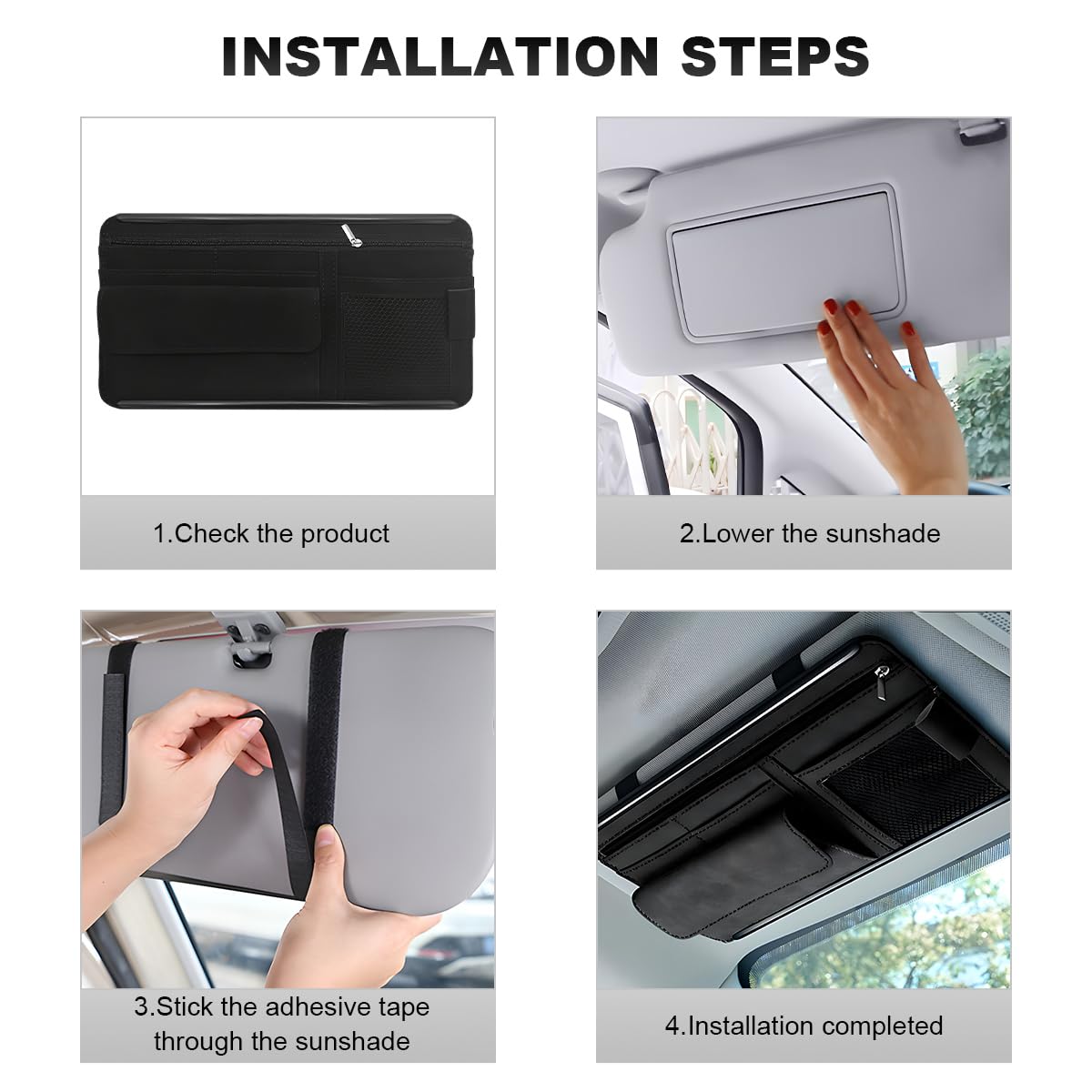 INSTALLATION STEPS

1.Check the product

2.Lower the sunshade

3.Stick the adhesive tape through the sunshade

4.Installation completed