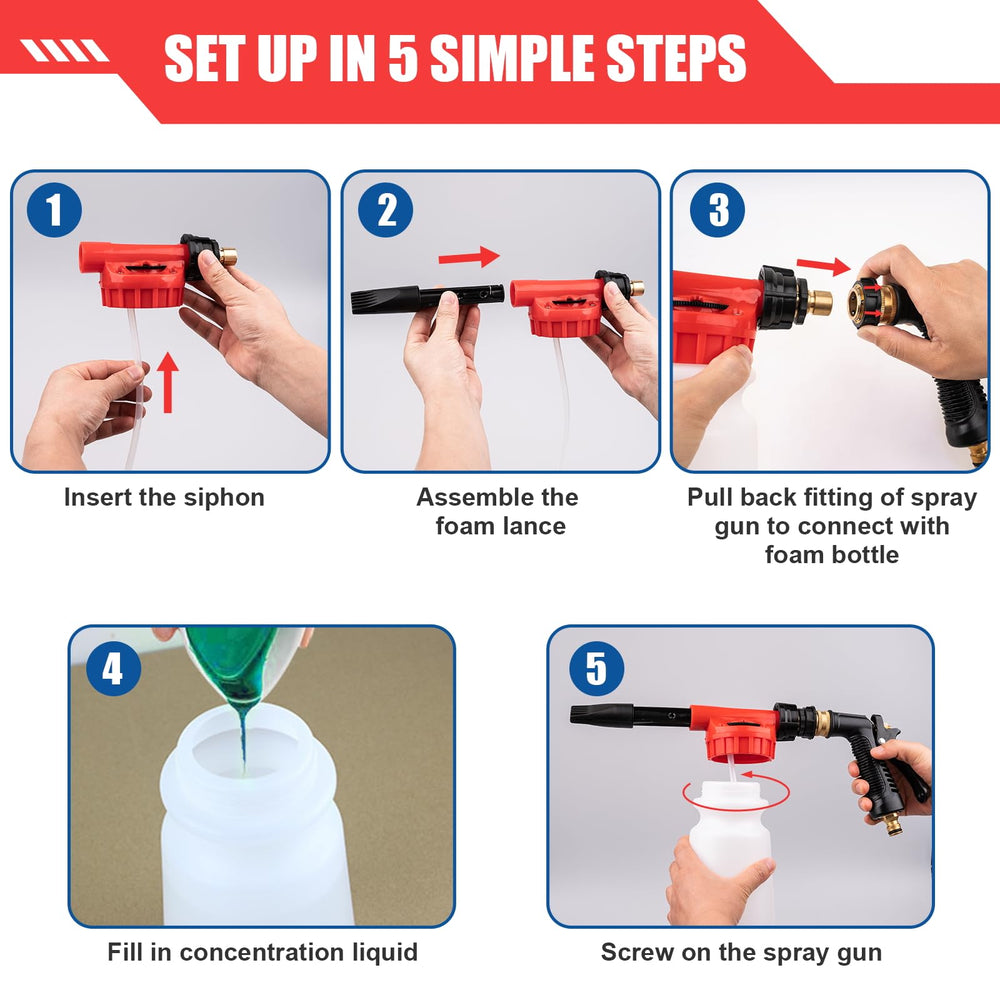 SET UP IN 5 SIMPLE STEPS

1

Insert the siphon

2

Assemble the foam lance

3

Pull back fitting of spray gun to connect with foam bottle

4

Fill in concentration liquid

5

Screw on the spray gun