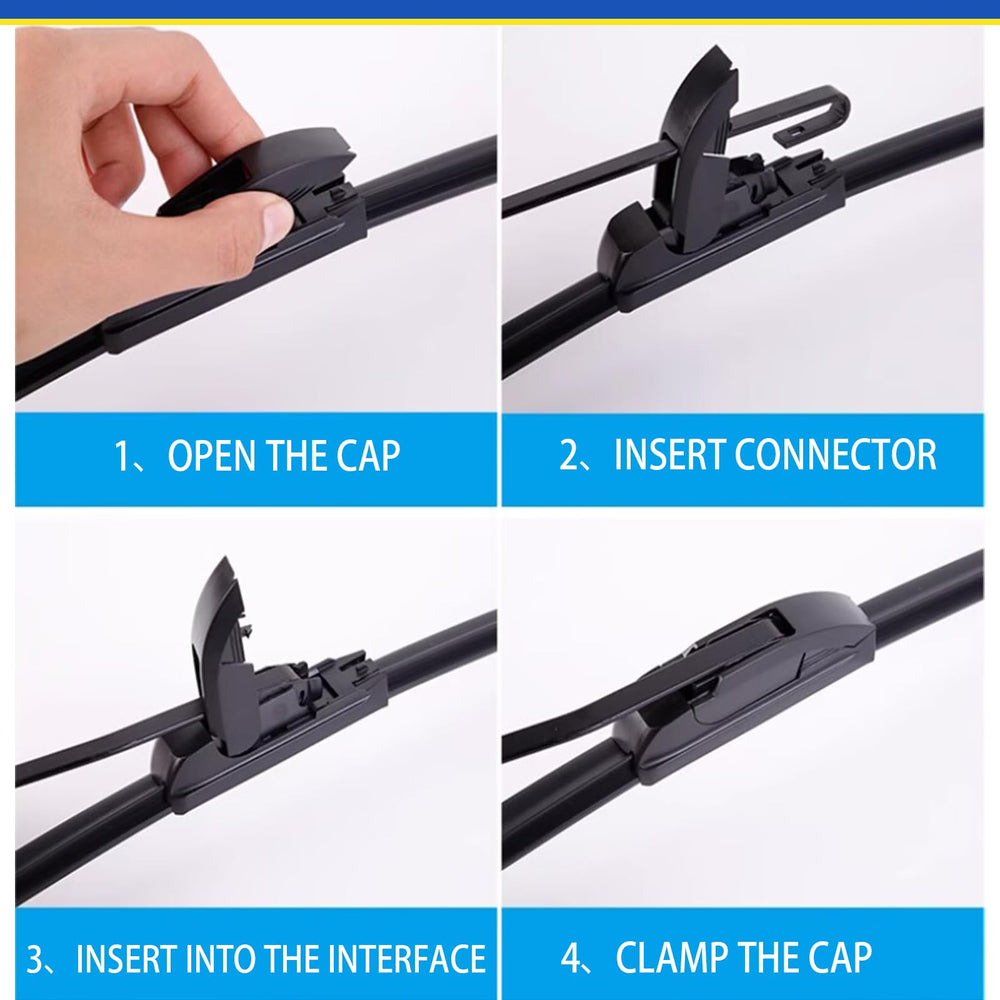 1、OPEN THE CAP

2、INSERT CONNECTOR

3、INSERT INTO THE INTERFACE

4、CLAMP THE CAP