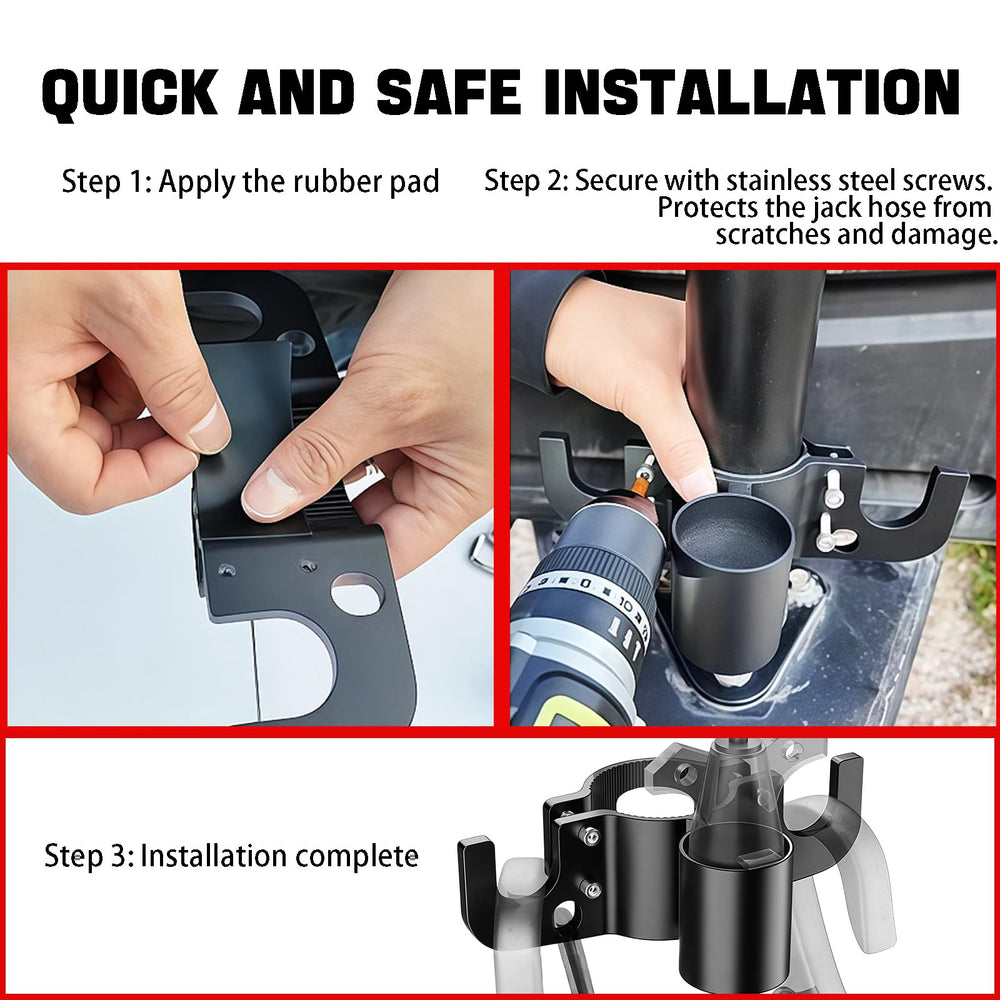 QUICK AND SAFE INSTALLATION

Step 1: Apply the rubber pad

Step 2: Secure with stainless steel screws. Protects the jack hose from scratches and damage.

Step 3: Installation complete