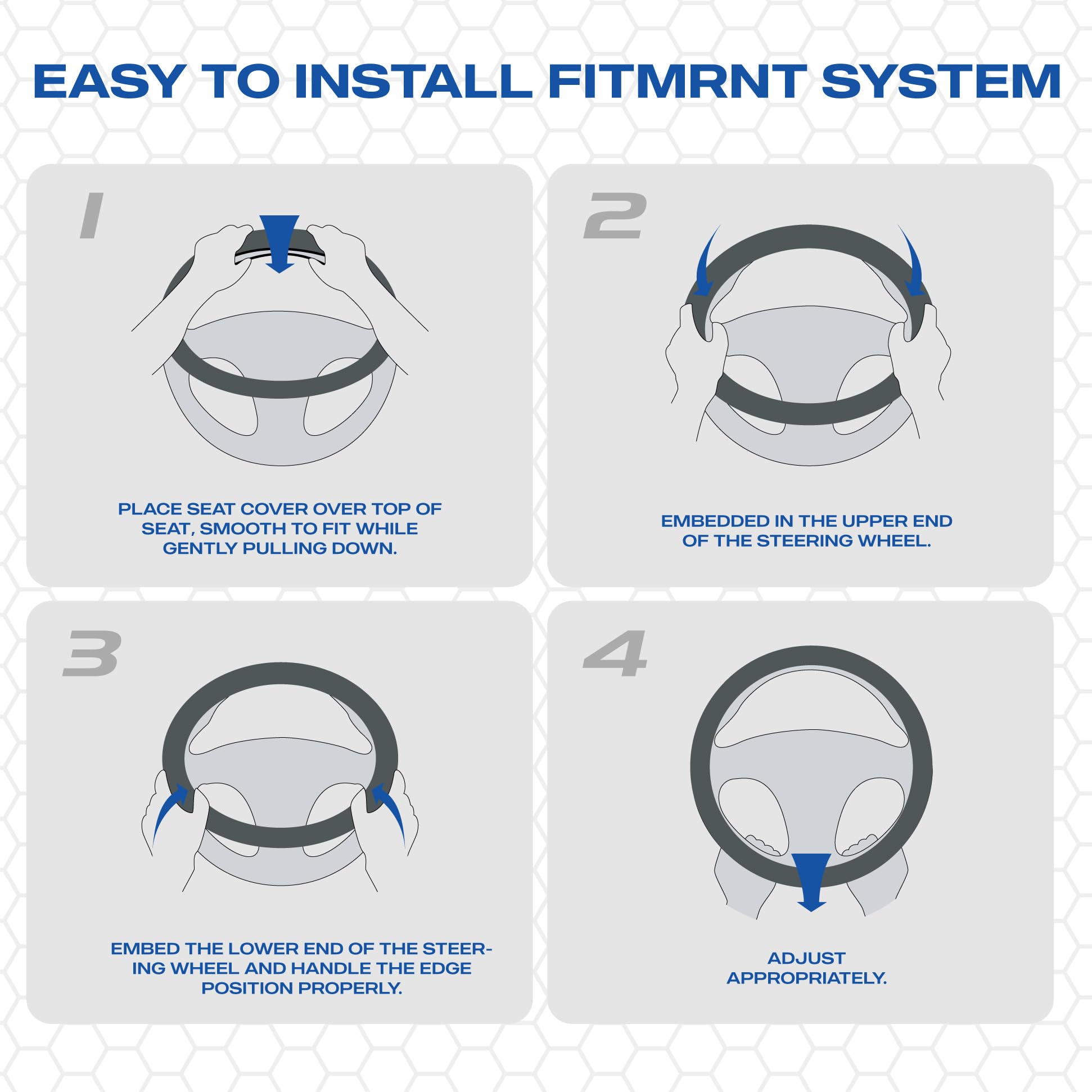 EASY TO INSTALL FITMRNT SYSTEM

1

PLACE SEAT COVER OVER TOP OF SEAT, SMOOTH TO FIT WHILE GENTLY PULLING DOWN.

2

EMBEDDED IN THE UPPER END OF THE STEERING WHEEL.

3

EMBED THE LOWER END OF THE STEERING WHEEL AND HANDLE THE EDGE POSITION PROPERLY.

4

ADJUST APPROPRIATELY.