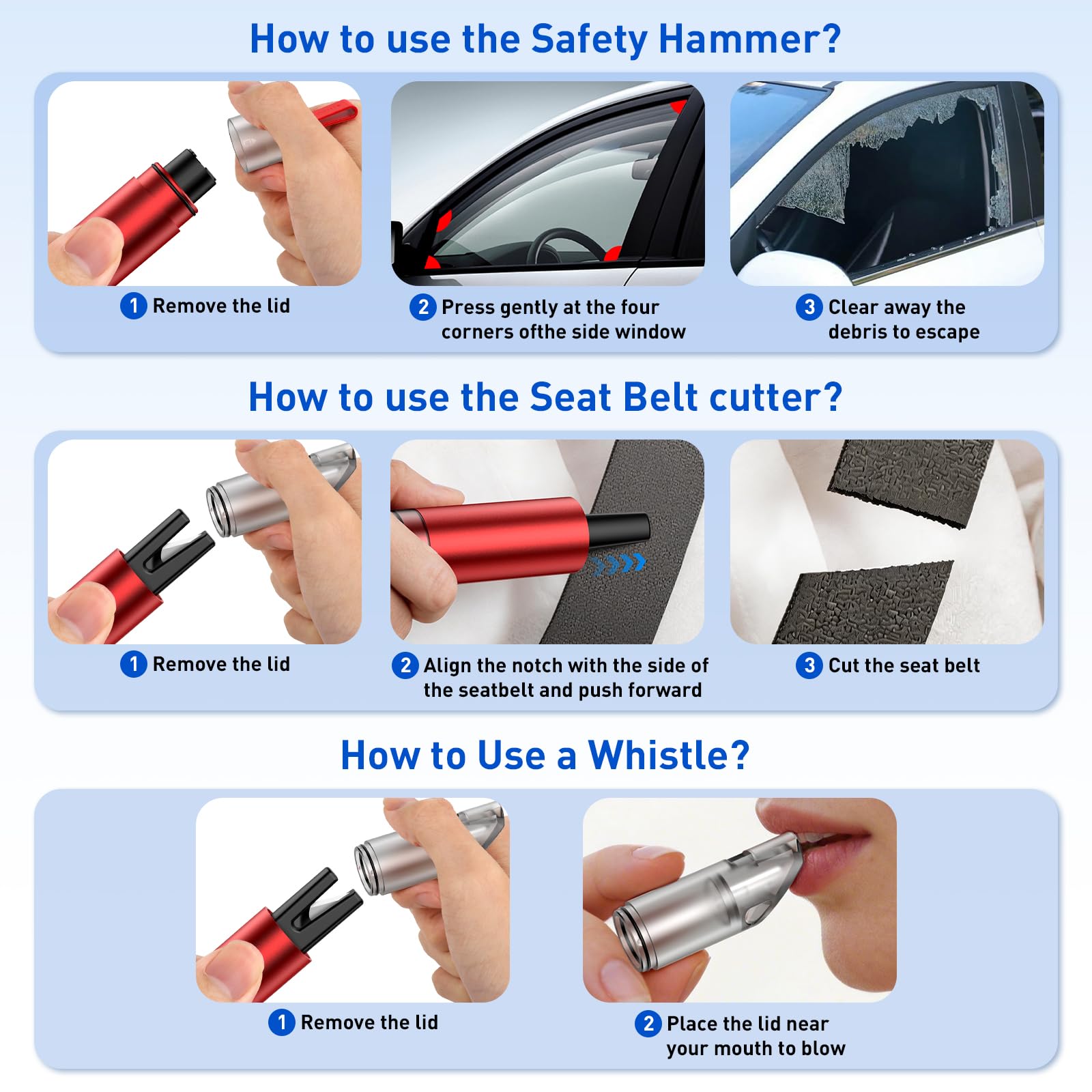 How to use the Safety Hammer?

1 Remove the lid

2 Press gently at the four corners ofthe side window

3 Clear away the debris to escape

How to use the Seat Belt cutter?

1 Remove the lid

2 Align the notch with the side of the seatbelt and push forward

3 Cut the seat belt

How to Use a Whistle?

1 Remove the lid

2 Place the lid near your mouth to blow