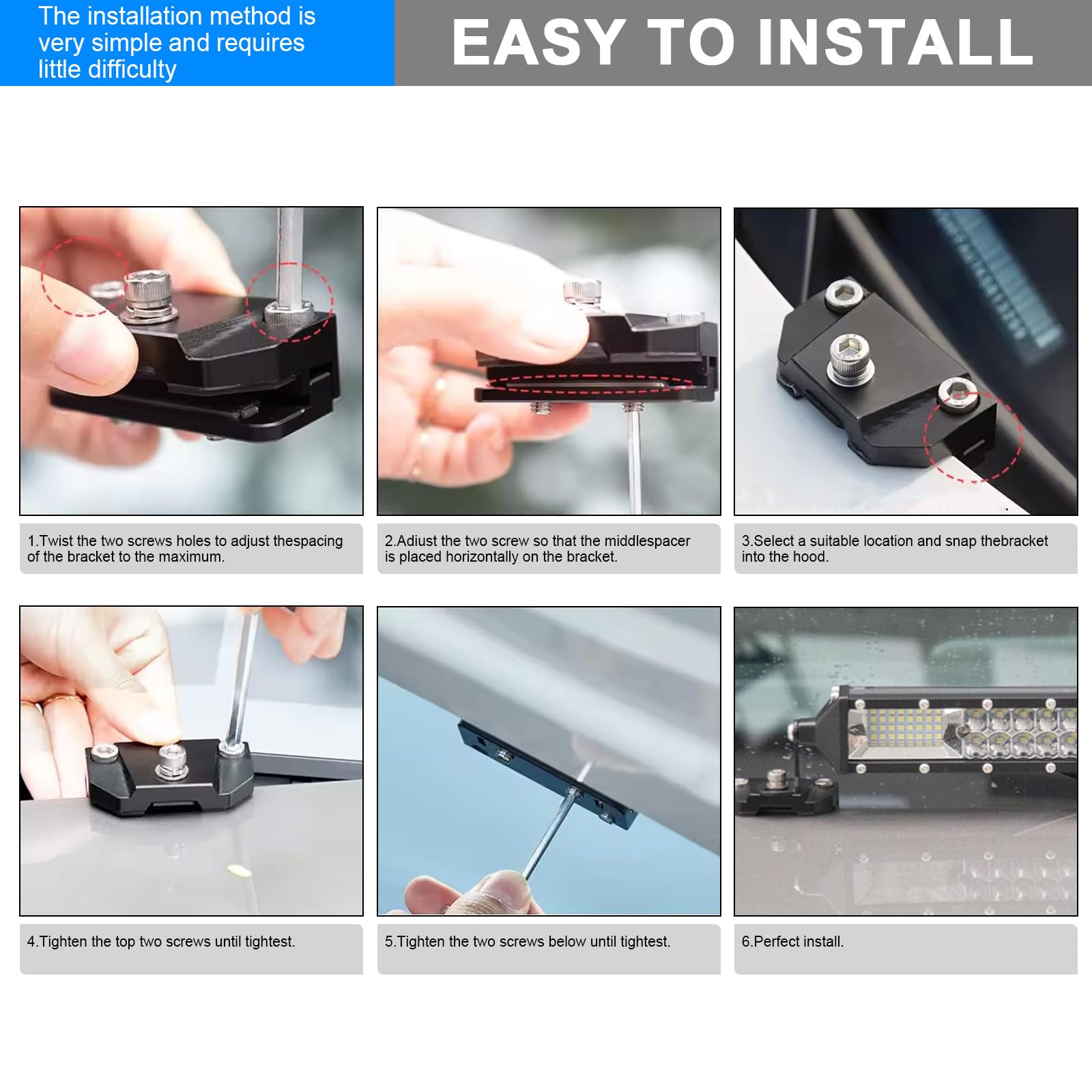 The installation method is very simple and requires little difficulty

EASY TO INSTALL

1.Twist the two screws holes to adjust thespacing of the bracket to the maximum.

2.Adiust the two screw so that the middlespacer is placed horizontally on the bracket.

3.Select a suitable location and snap thebracket into the hood.

4.Tighten the top two screws until tightest.

5.Tighten the two screws below until tightest.

6.Perfect install.