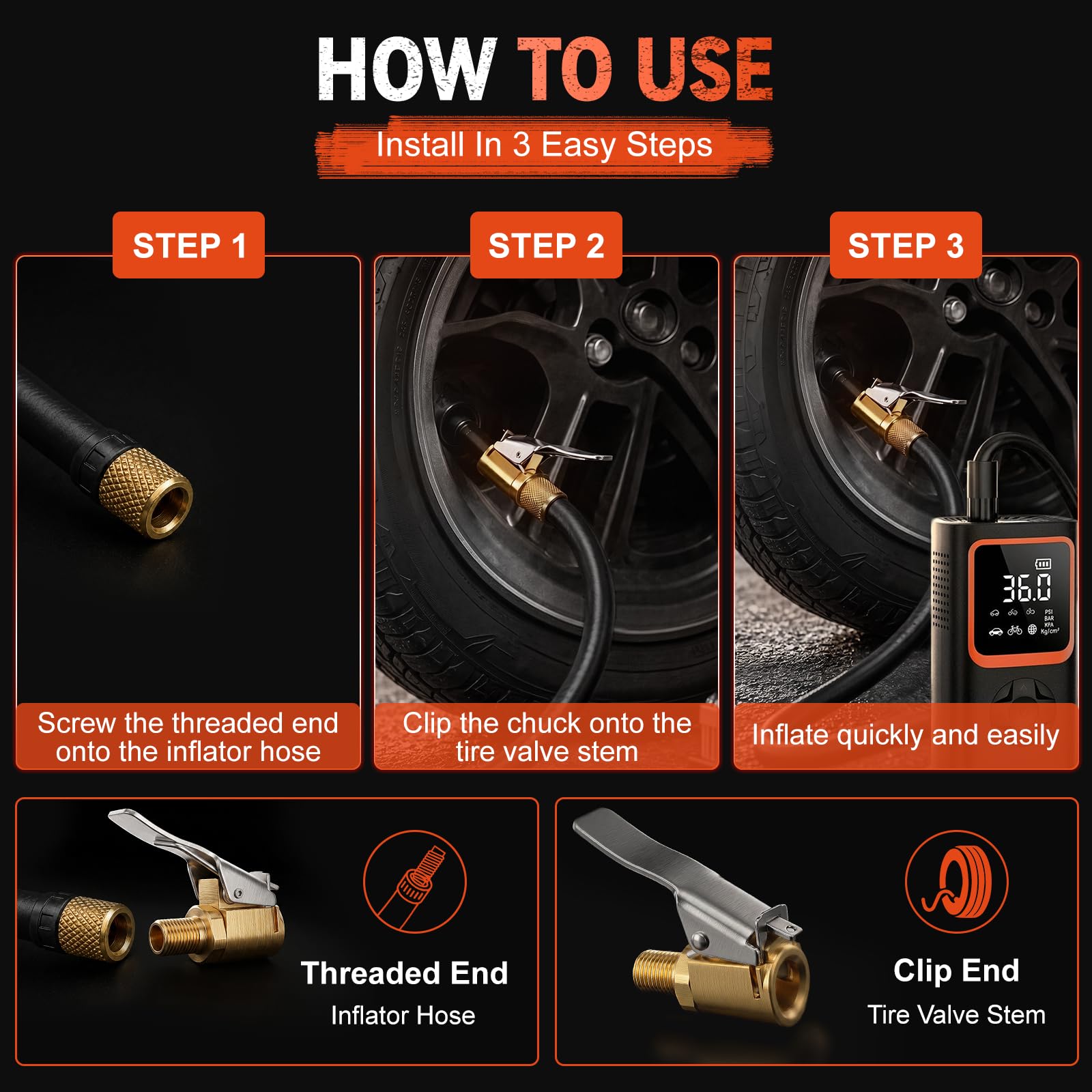 HOW TO USE

Install In 3 Easy Steps

STEP 1

Screw the threaded end onto the inflator hose

STEP 2

Clip the chuck onto the tire valve stem

STEP 3

36.0

PSI
BAR
KPA
Kg/cm²

Inflate quickly and easily

Threaded End
Inflator Hose

Clip End
Tire Valve Stem