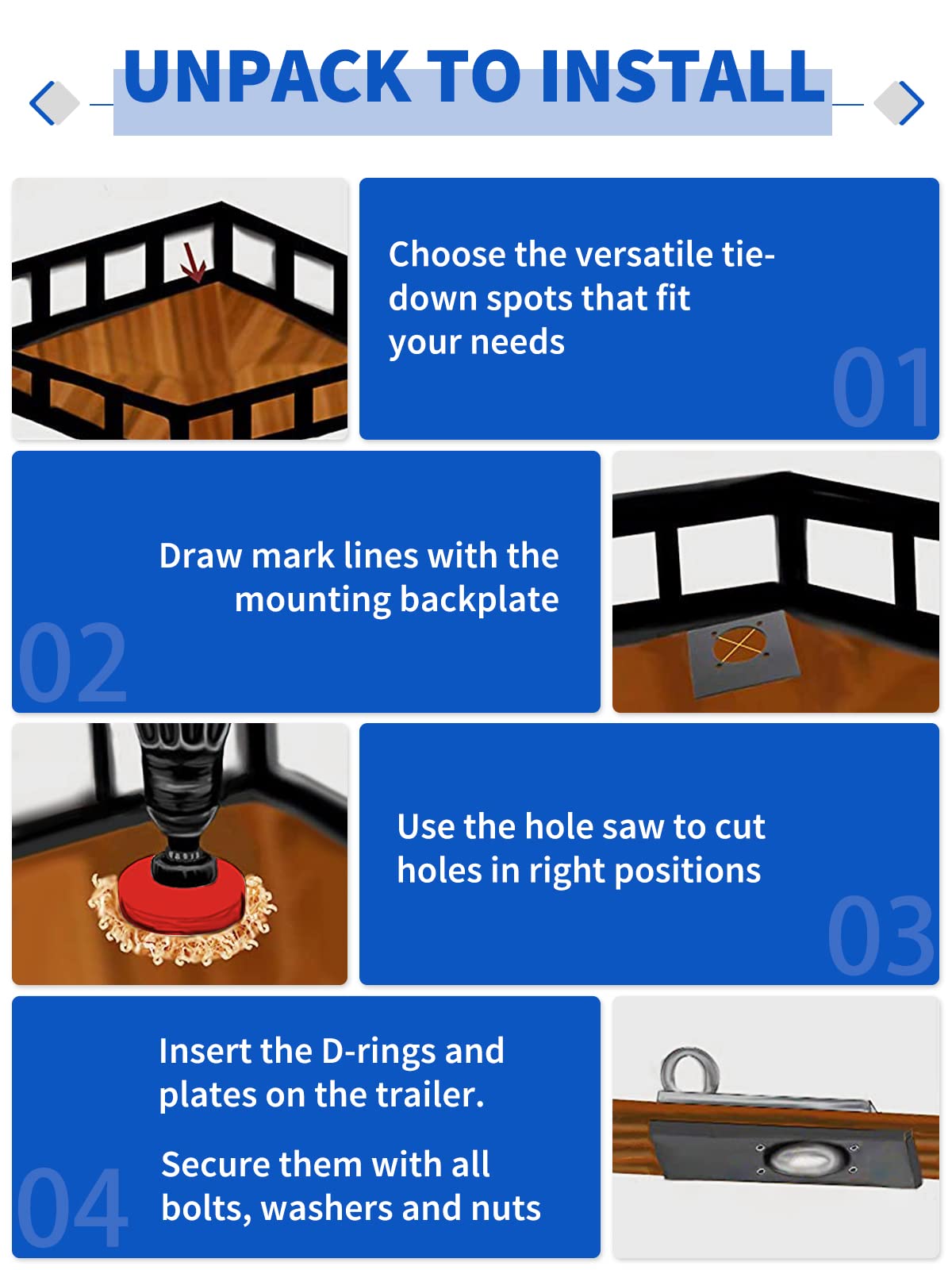 UNPACK TO INSTALL

Choose the versatile tie-down spots that fit your needs

01

Draw mark lines with the mounting backplate

02

Use the hole saw to cut holes in right positions

03

Insert the D-rings and plates on the trailer.

Secure them with all bolts, washers and nuts

04