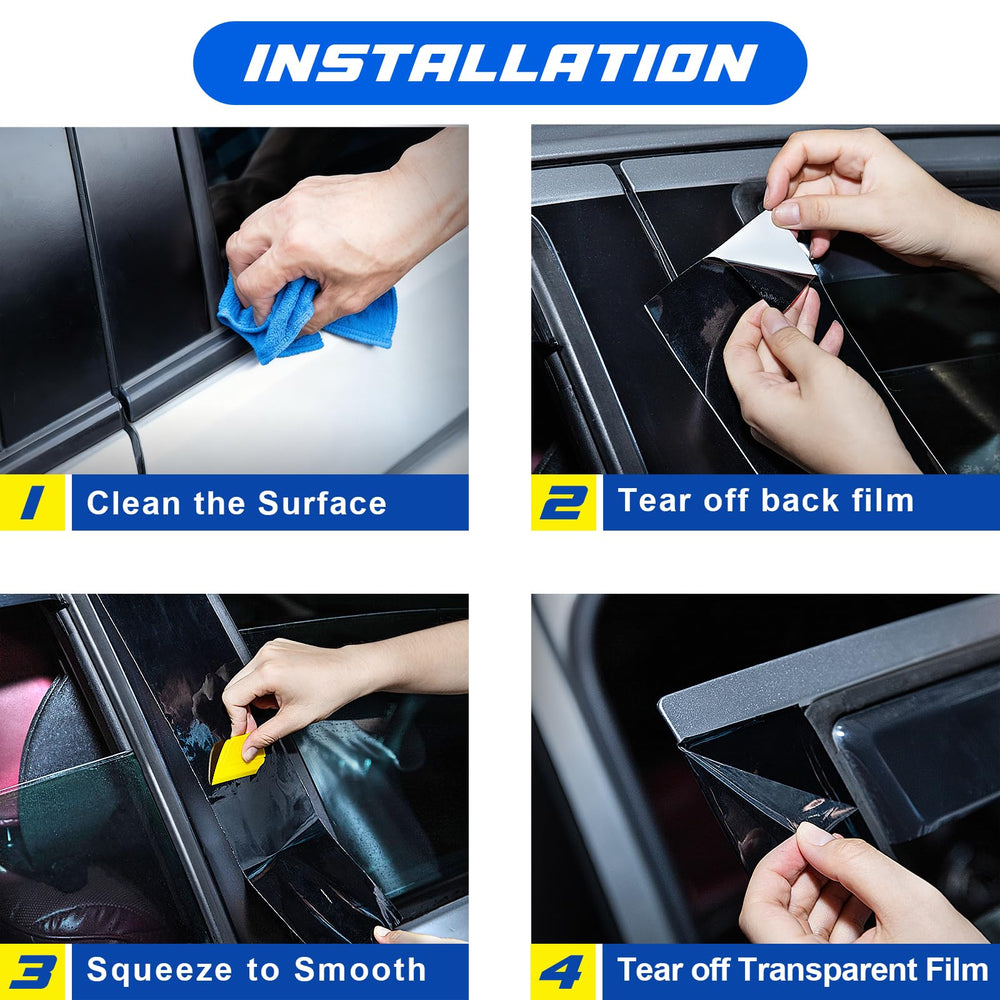 INSTALLATION

1 Clean the Surface

2 Tear off back film

3 Squeeze to Smooth

4 Tear off Transparent Film