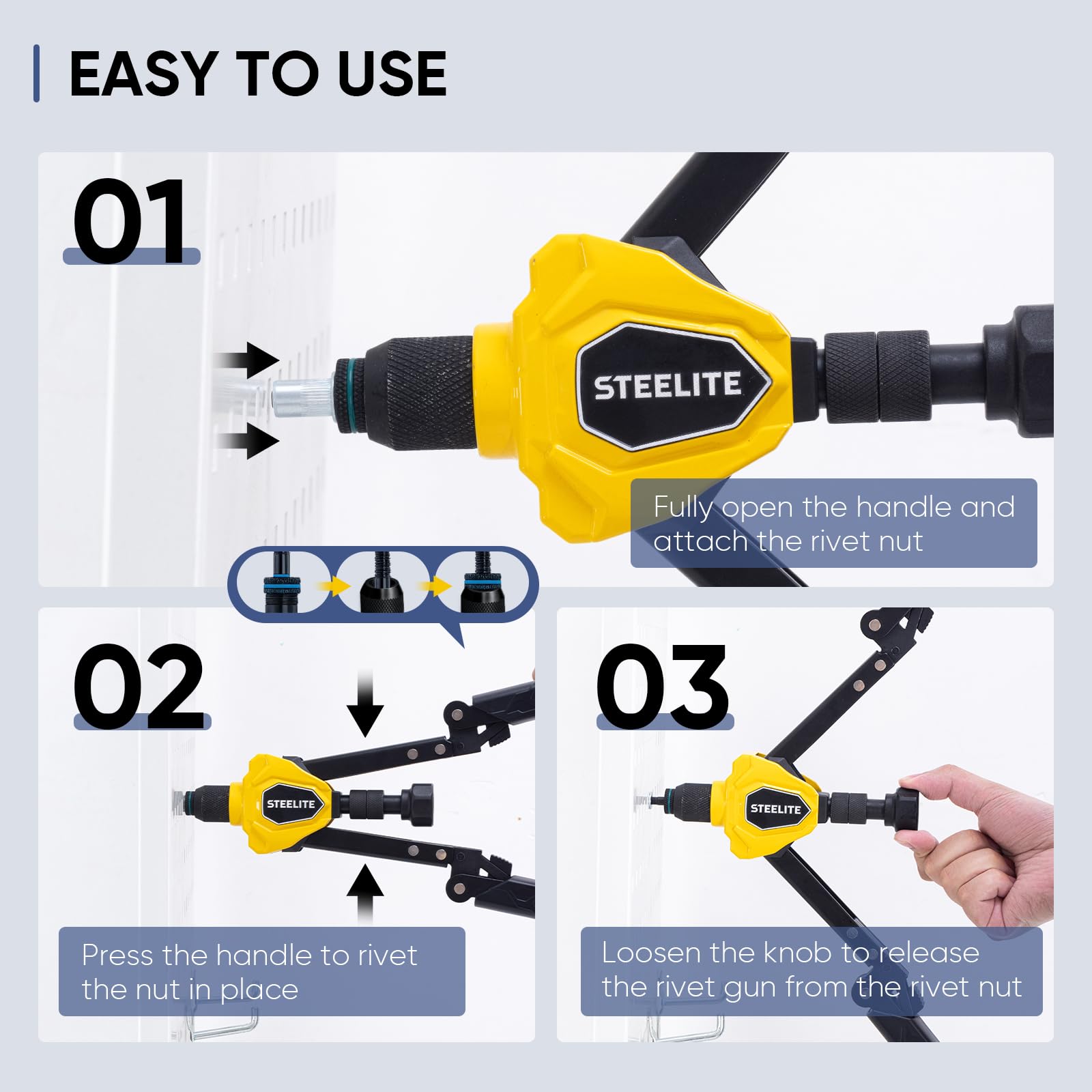 EASY TO USE

01

STEELITE

Fully open the handle and attach the rivet nut

02

STEELITE

Press the handle to rivet the nut in place

03

STEELITE

Loosen the knob to release the rivet gun from the rivet nut