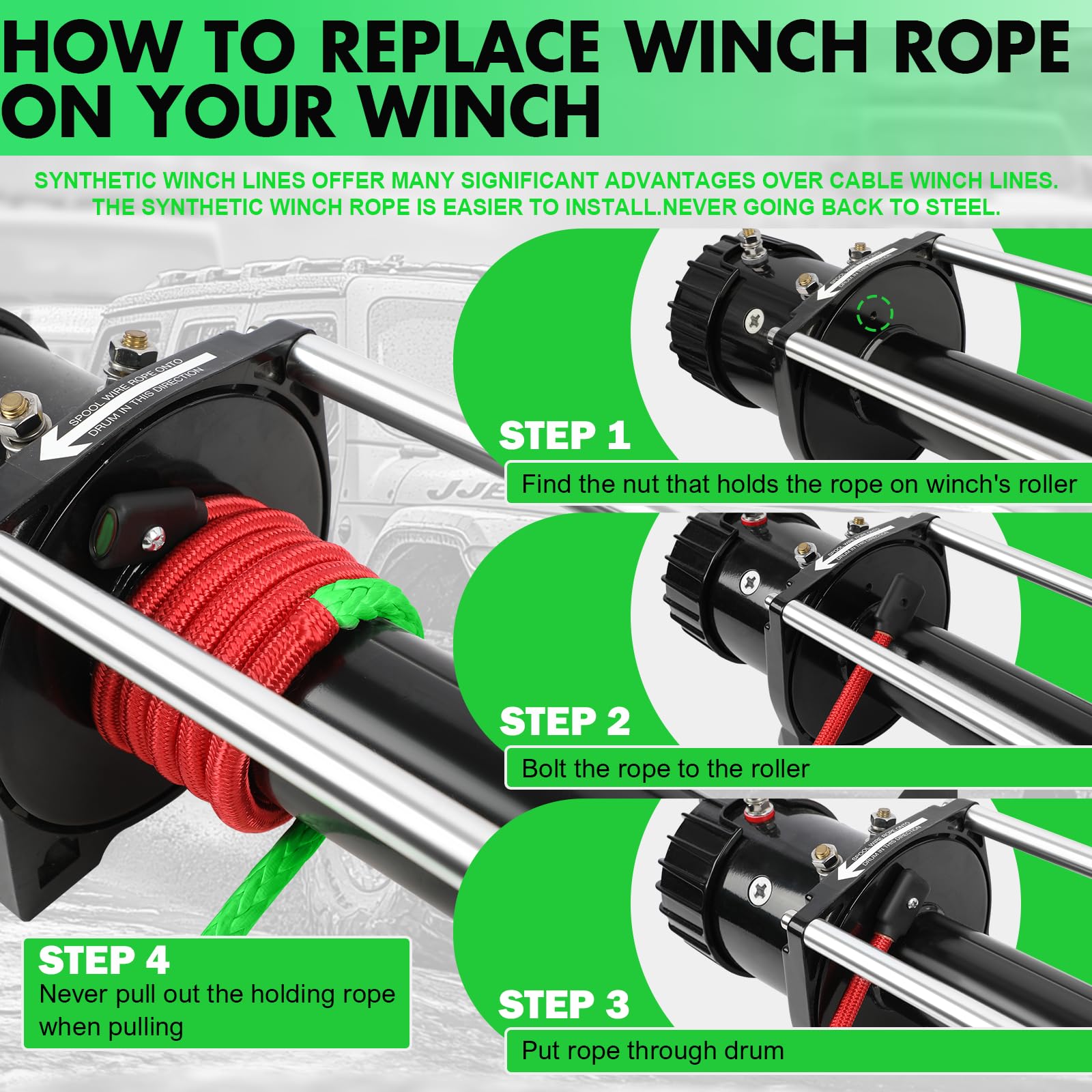 HOW TO REPLACE WINCH ROPE ON YOUR WINCH

SYNTHETIC WINCH LINES OFFER MANY SIGNIFICANT ADVANTAGES OVER CABLE WINCH LINES. THE SYNTHETIC WINCH ROPE IS EASIER TO INSTALL.NEVER GOING BACK TO STEEL.

SPOOL WIRE ROPE ONTO DRUM IN THIS DIRECTION

STEP 1
Find the nut that holds the rope on winch's roller

STEP 2
Bolt the rope to the roller

STEP 3
Put rope through drum

STEP 4
Never pull out the holding rope when pulling