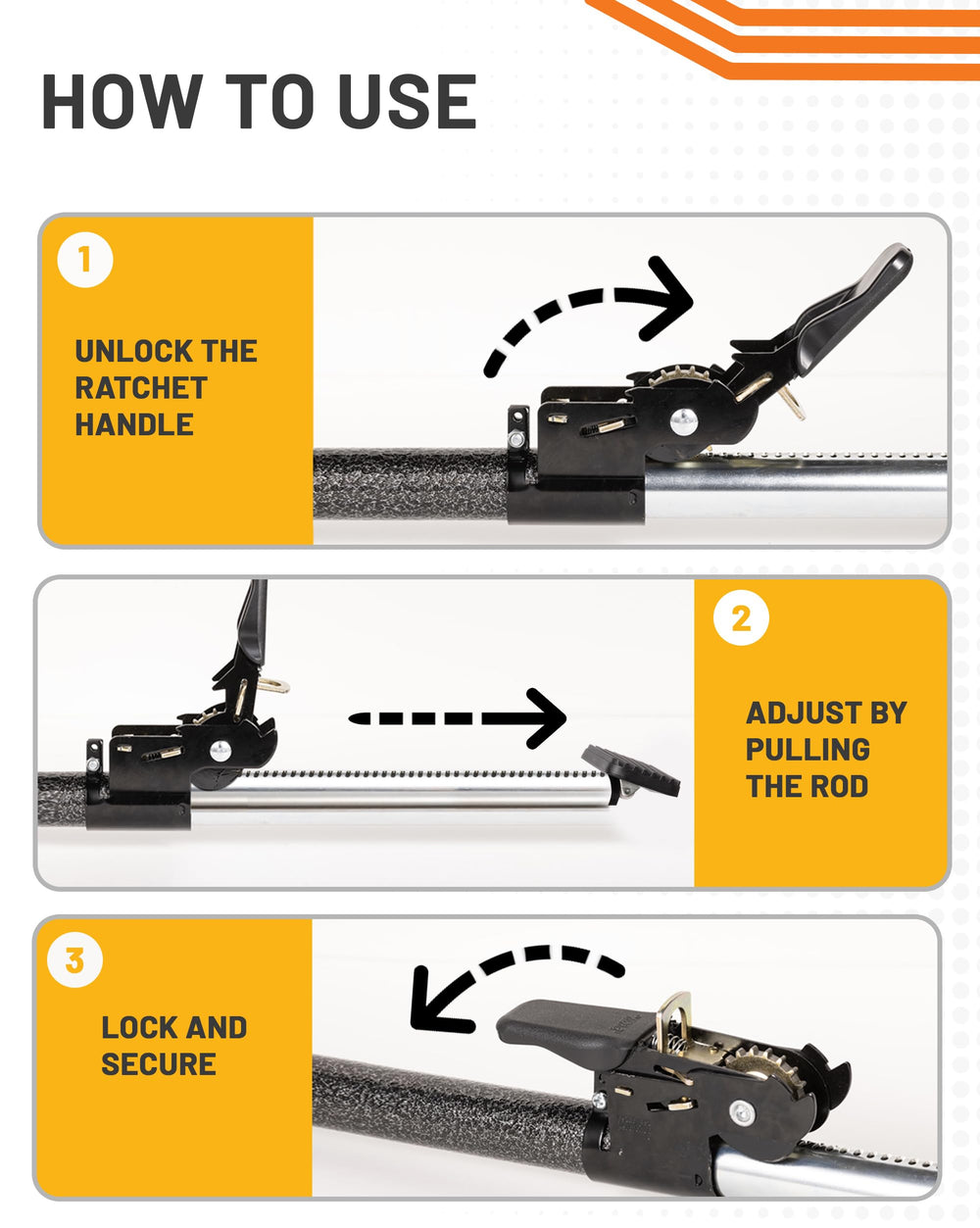 HOW TO USE

1

UNLOCK THE RATCHET HANDLE

2

ADJUST BY PULLING THE ROD

3

LOCK AND SECURE