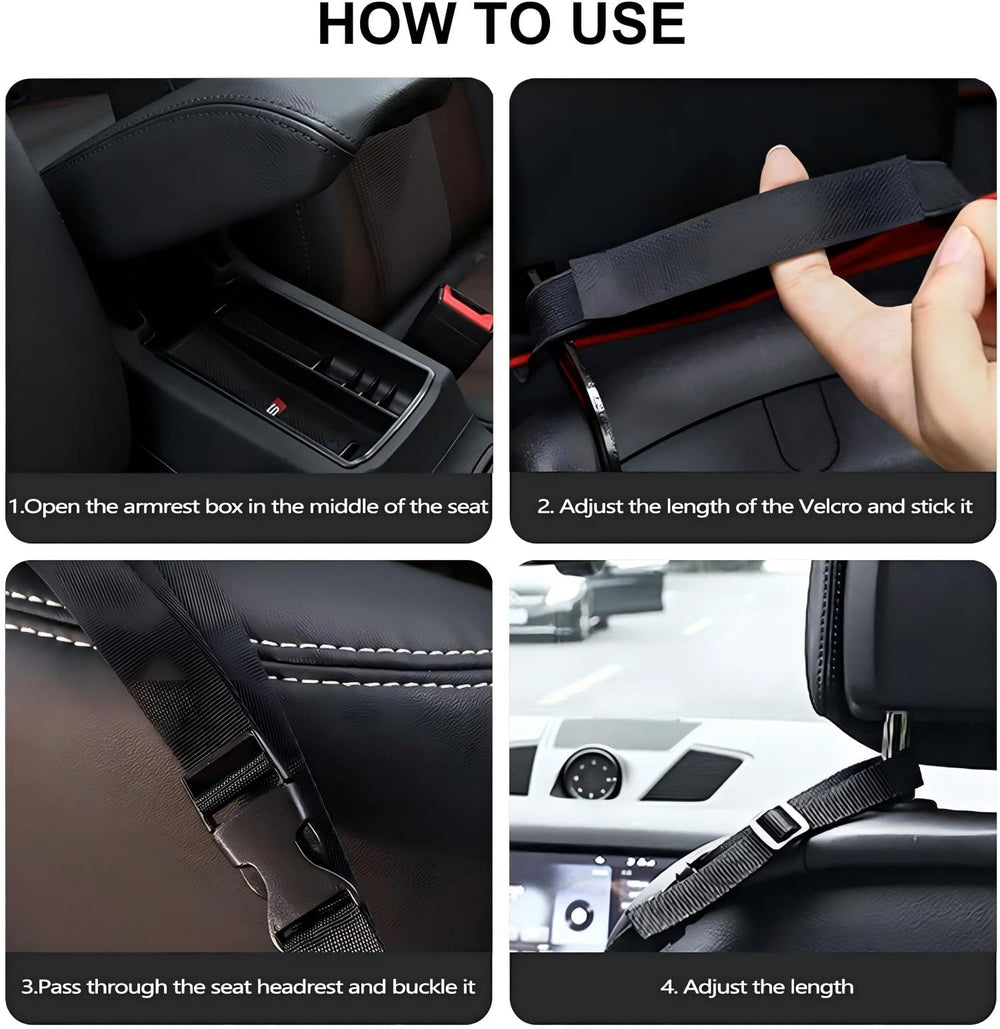 HOW TO USE

1.Open the armrest box in the middle of the seat

2. Adjust the length of the Velcro and stick it

3.Pass through the seat headrest and buckle it

4. Adjust the length