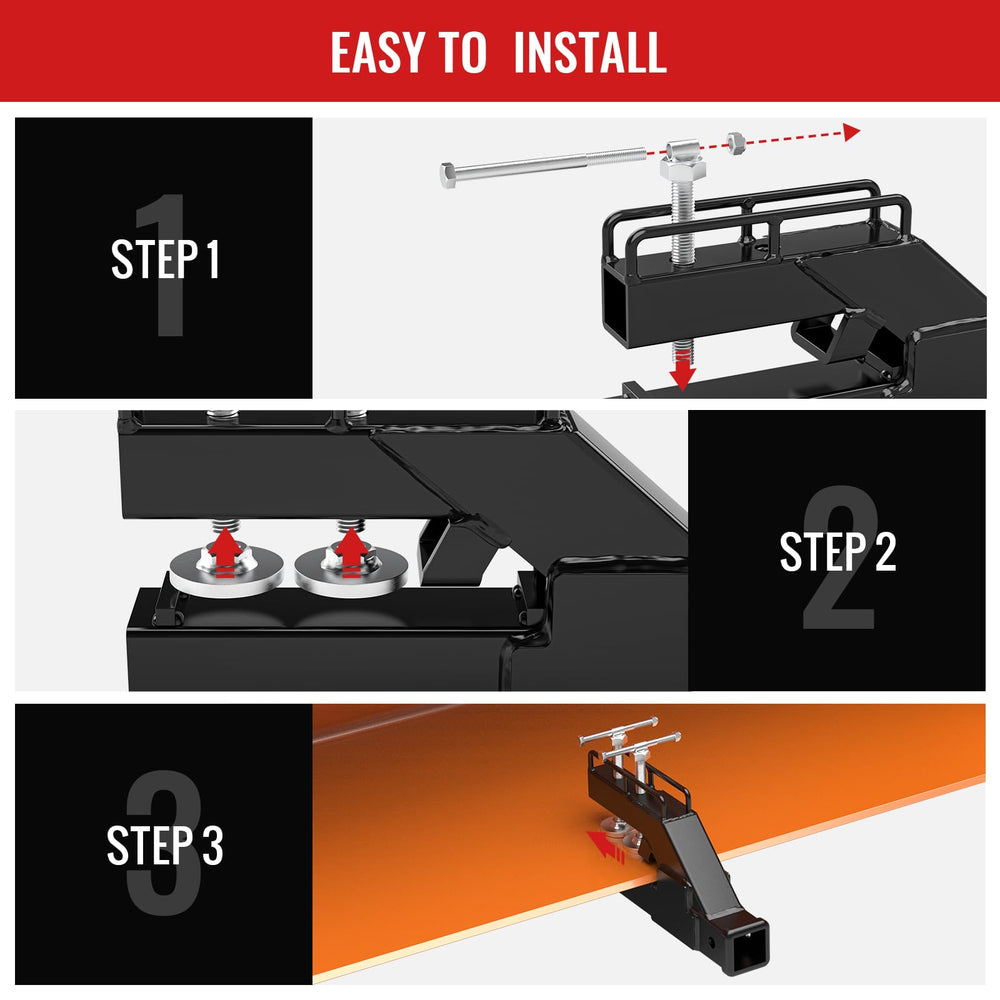 EASY TO INSTALL

1
STEP 1

2
STEP 2

3
STEP 3