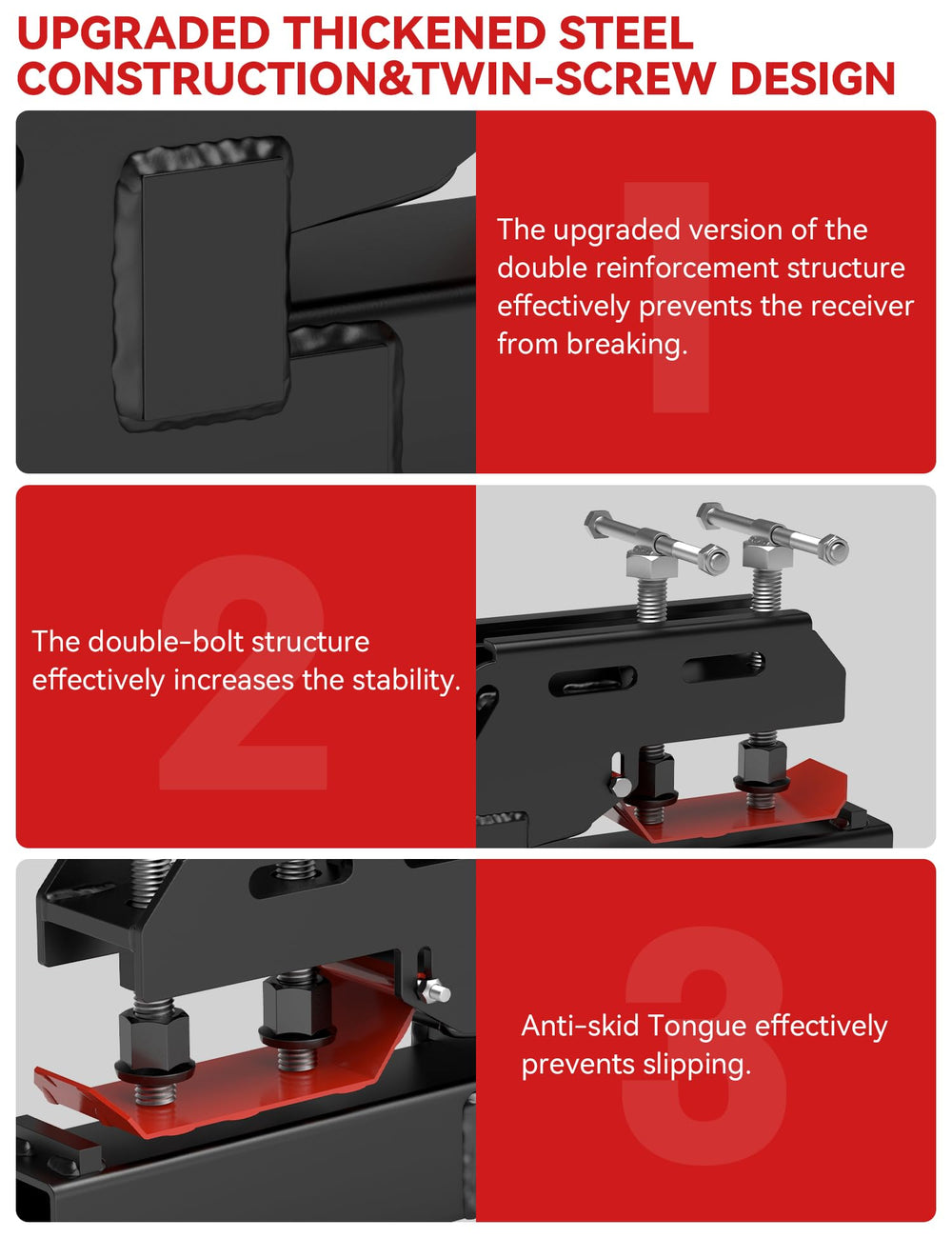 UPGRADED THICKENED STEEL CONSTRUCTION&TWIN-SCREW DESIGN

1

The upgraded version of the double reinforcement structure effectively prevents the receiver from breaking.

2

The double-bolt structure effectively increases the stability.

3

Anti-skid Tongue effectively prevents slipping.