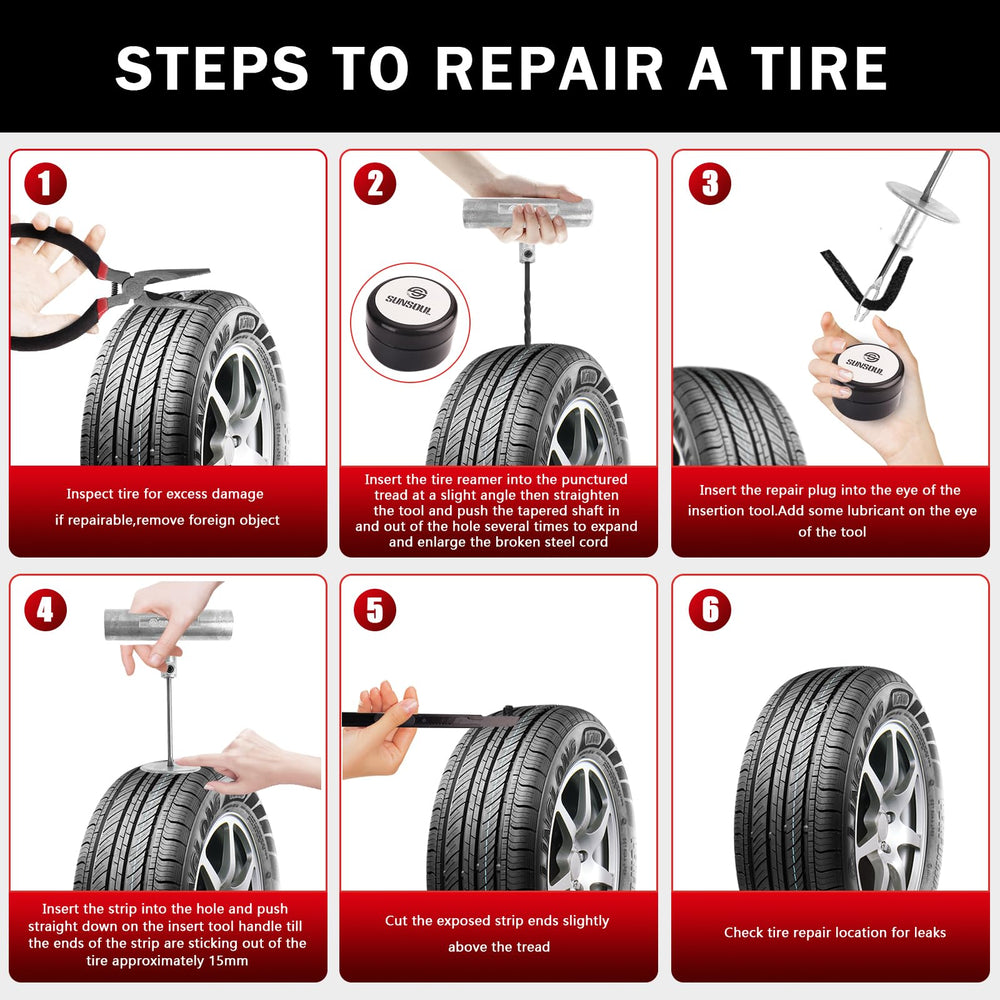 STEPS TO REPAIR A TIRE

1

Inspect tire for excess damage
if repairable,remove foreign object

2

SUNSOUL

Insert the tire reamer into the punctured tread at a slight angle then straighten the tool and push the tapered shaft in and out of the hole several times to expand and enlarge the broken steel cord

3

SUNSOUL

Insert the repair plug into the eye of the insertion tool.Add some lubricant on the eye of the tool

4

Insert the strip into the hole and push straight down on the insert tool handle till the ends of the strip are sticking out of the tire approximately 15mm

5

Cut the exposed strip ends slightly above the tread

6

Check tire repair location for leaks