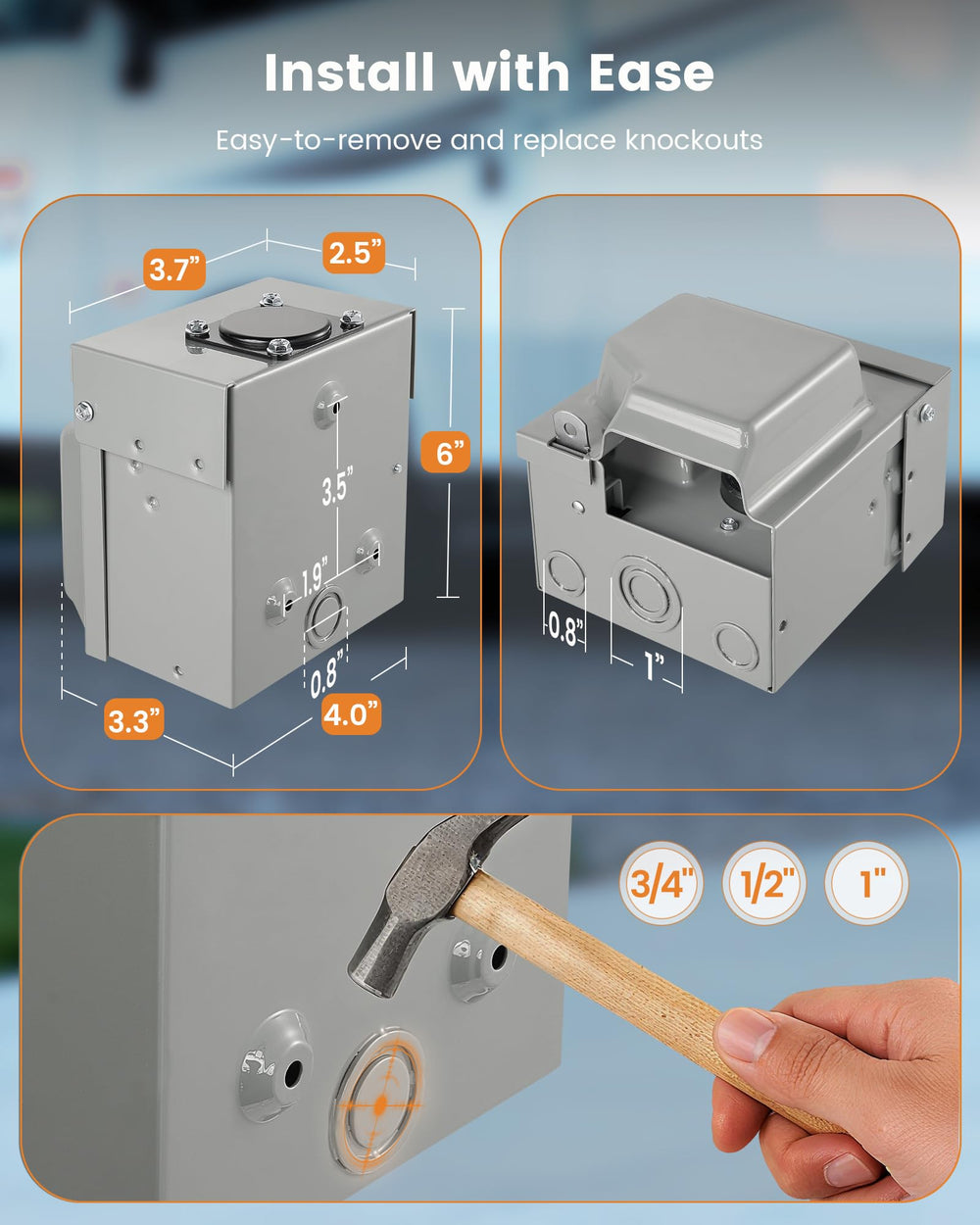 Install with Ease

Easy-to-remove and replace knockouts

3.7"

2.5"

6"

3.5"

1.9"

0.8"

3.3"

4.0"

0.8"

1"

3/4"

1/2"

1"