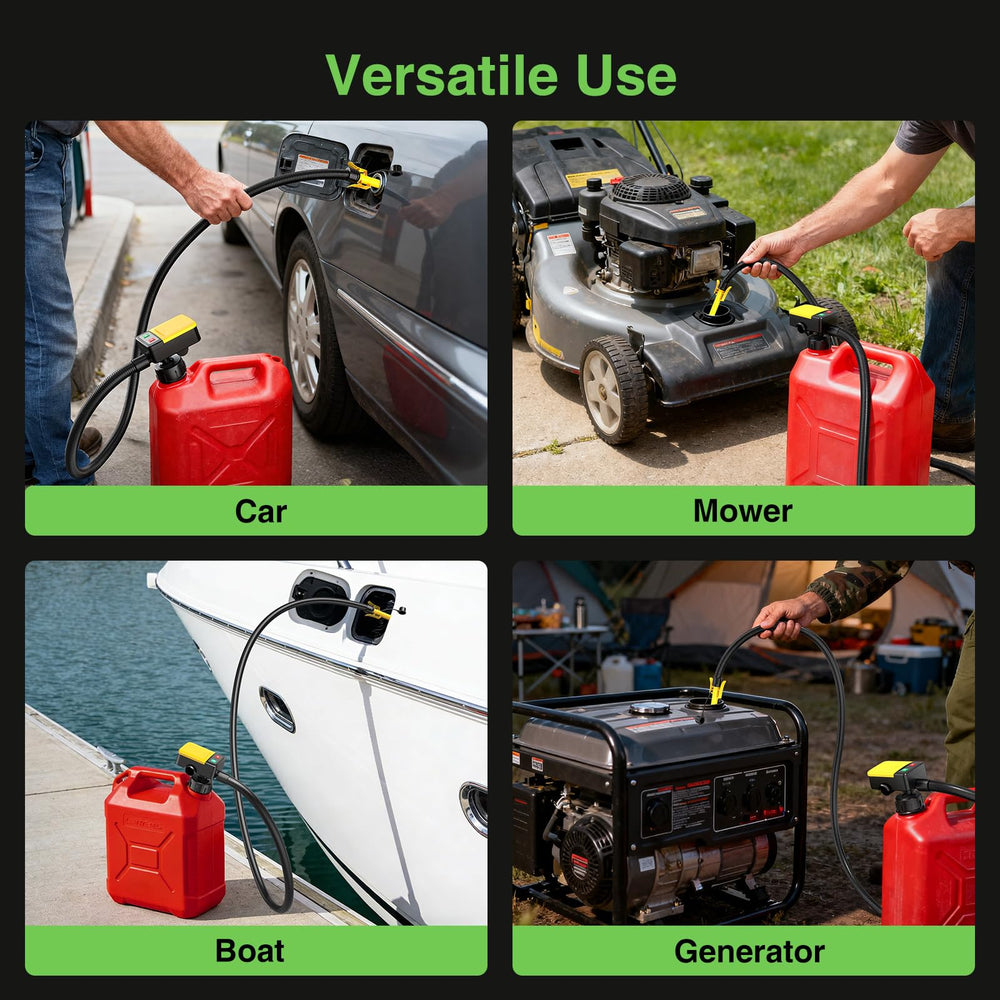 Versatile Use

Car

Mower

Boat

Generator