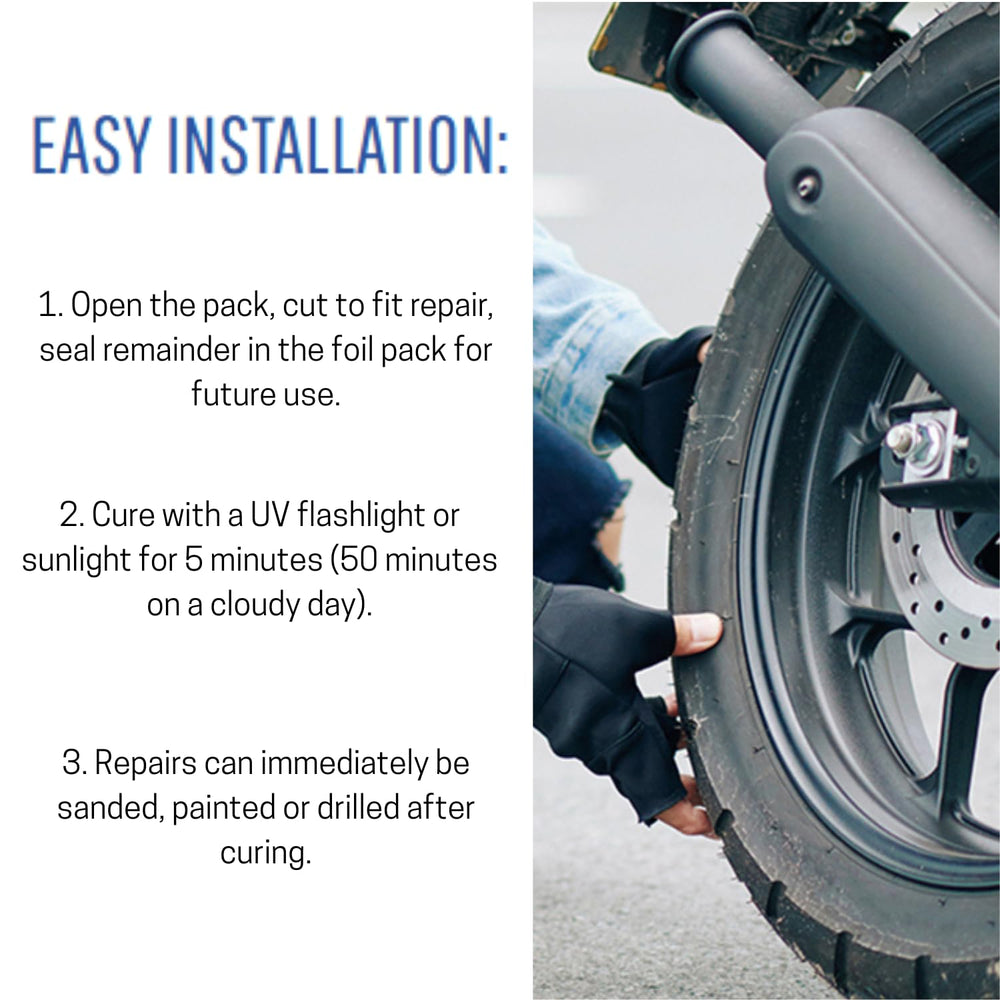 EASY INSTALLATION:

1. Open the pack, cut to fit repair, seal remainder in the foil pack for future use.

2. Cure with a UV flashlight or sunlight for 5 minutes (50 minutes on a cloudy day).

3. Repairs can immediately be sanded, painted or drilled after curing.