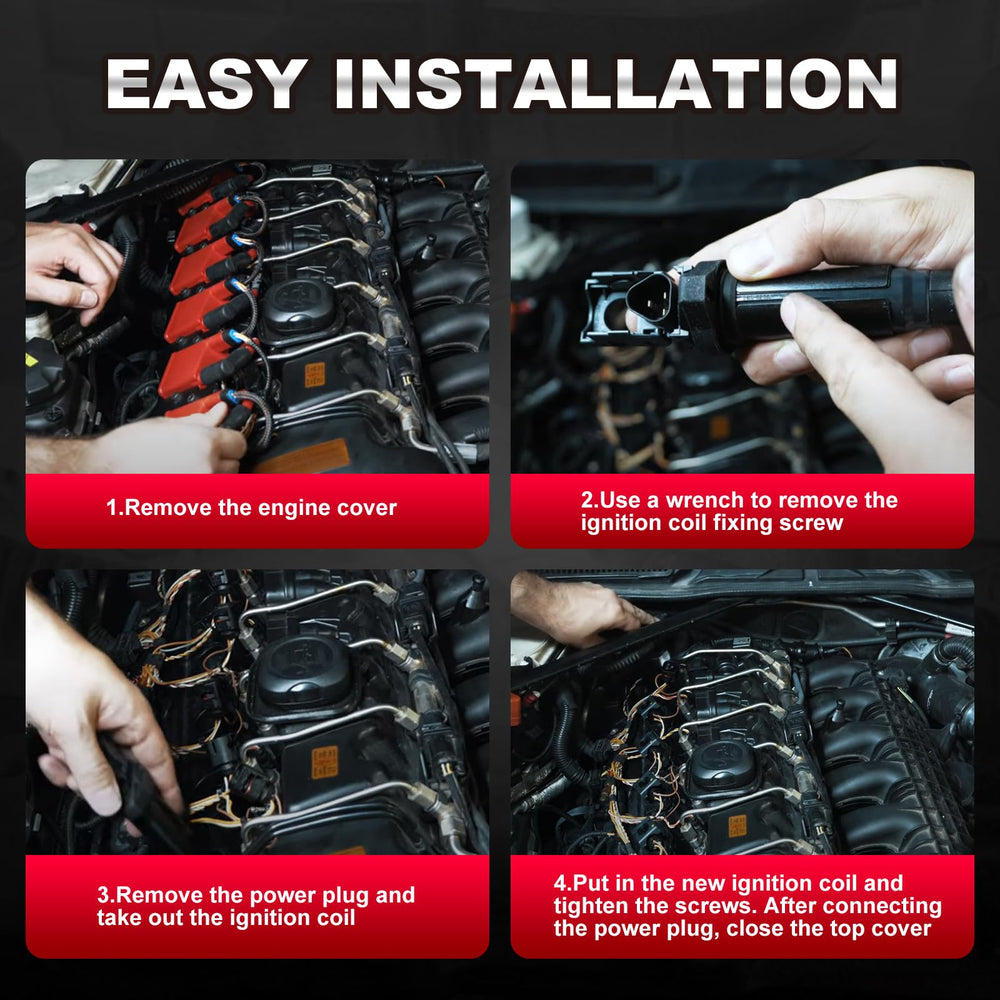 EASY INSTALLATION

1.Remove the engine cover

2.Use a wrench to remove the ignition coil fixing screw

3.Remove the power plug and take out the ignition coil

4.Put in the new ignition coil and tighten the screws. After connecting the power plug, close the top cover