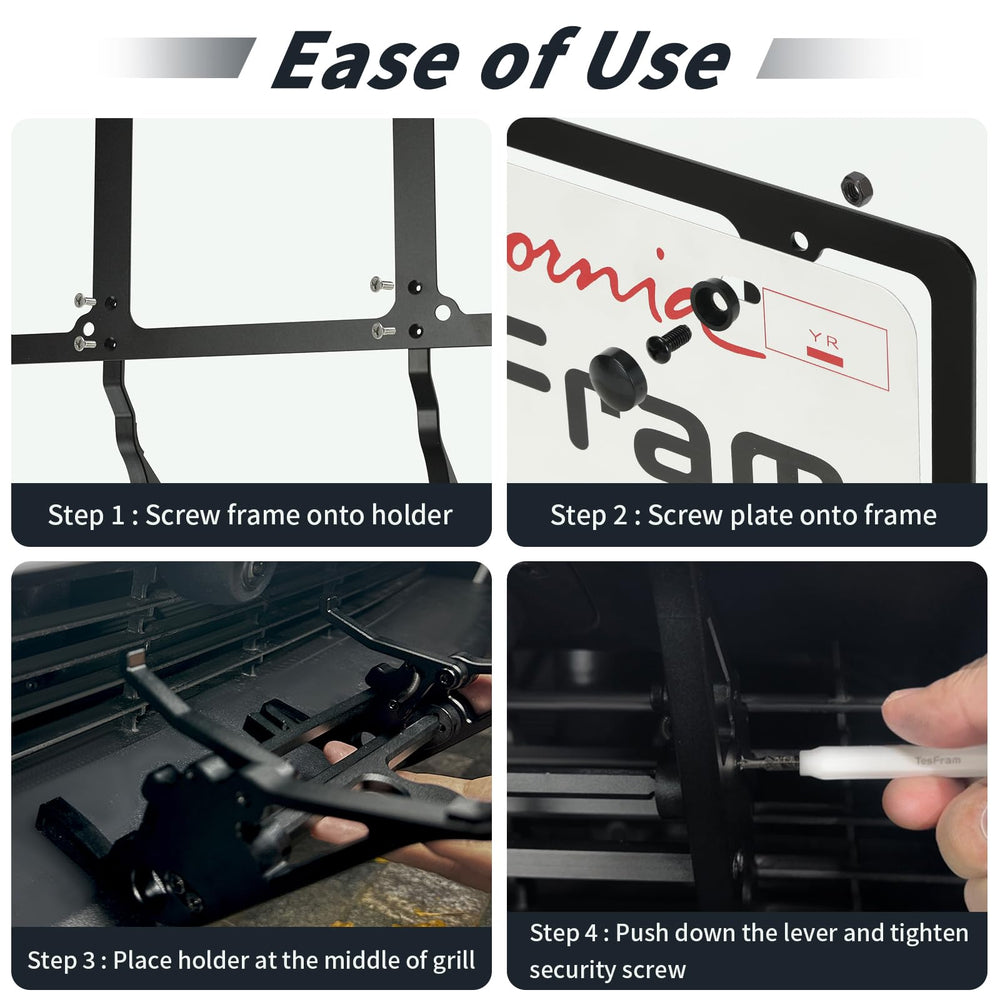 Ease of Use

Step 1 : Screw frame onto holder

ornia
YR
Fram

Step 2 : Screw plate onto frame

Step 3 : Place holder at the middle of grill

TesFram

Step 4 : Push down the lever and tighten security screw