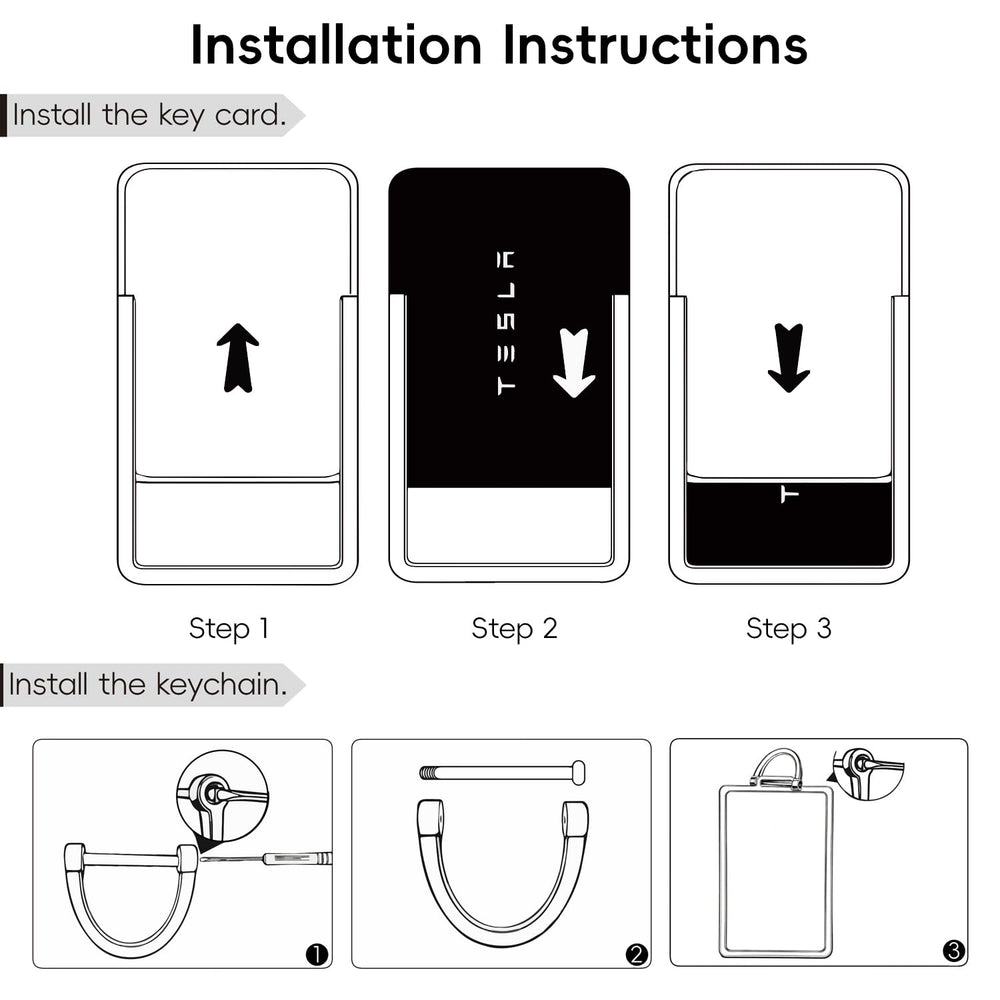 Installation Instructions

Install the key card.

TESLA

T

Step 1

Step 2

Step 3

Install the keychain.

❶

❷

❸