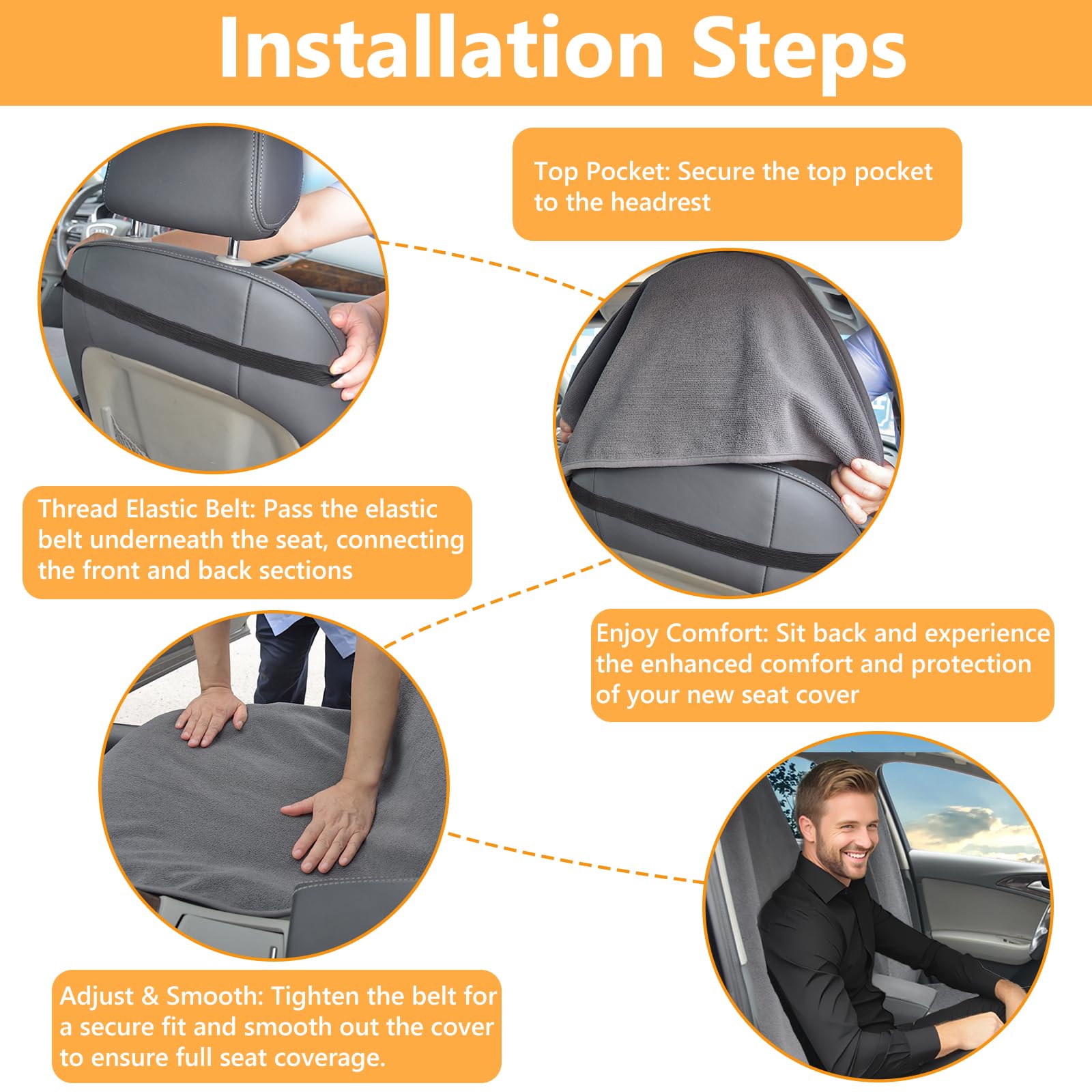 Installation Steps

Top Pocket: Secure the top pocket to the headrest

Thread Elastic Belt: Pass the elastic belt underneath the seat, connecting the front and back sections

Enjoy Comfort: Sit back and experience the enhanced comfort and protection of your new seat cover

Adjust & Smooth: Tighten the belt for a secure fit and smooth out the cover to ensure full seat coverage.