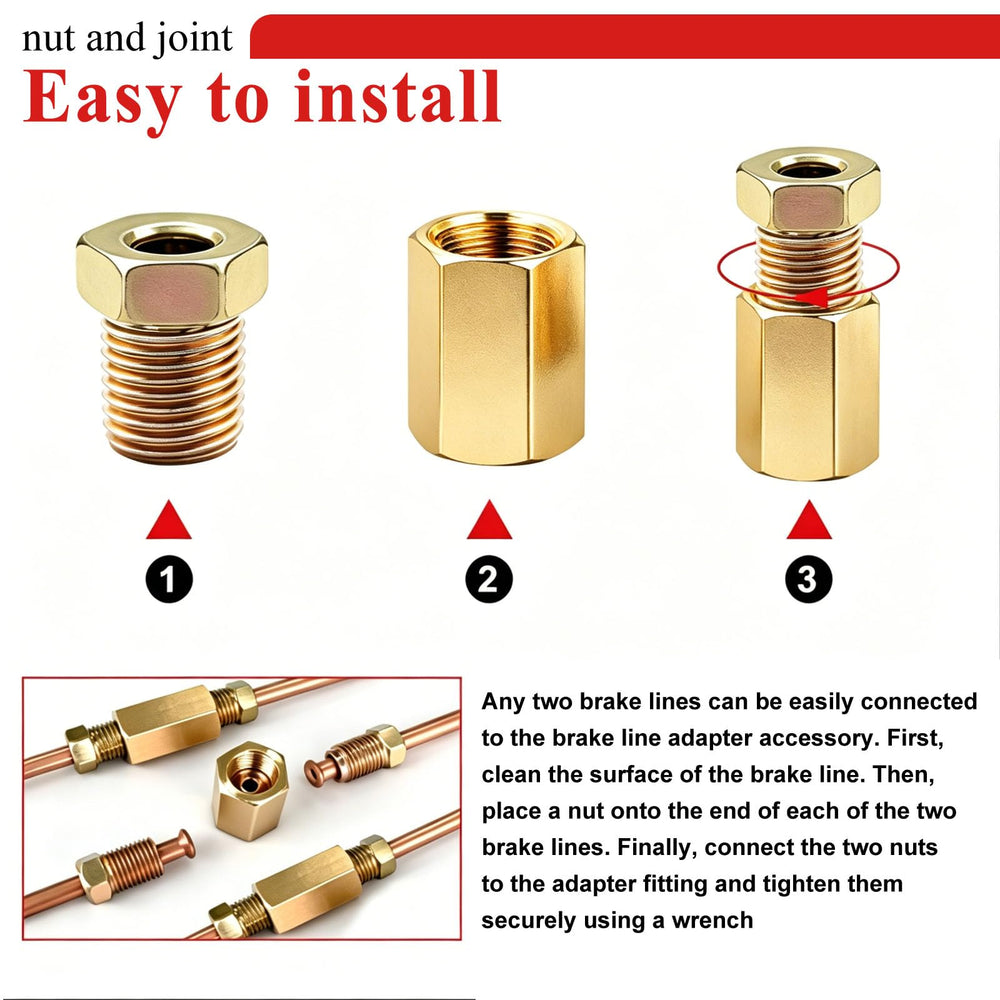 nut and joint
Easy to install

1

2

3

Any two brake lines can be easily connected to the brake line adapter accessory. First, clean the surface of the brake line. Then, place a nut onto the end of each of the two brake lines. Finally, connect the two nuts to the adapter fitting and tighten them securely using a wrench