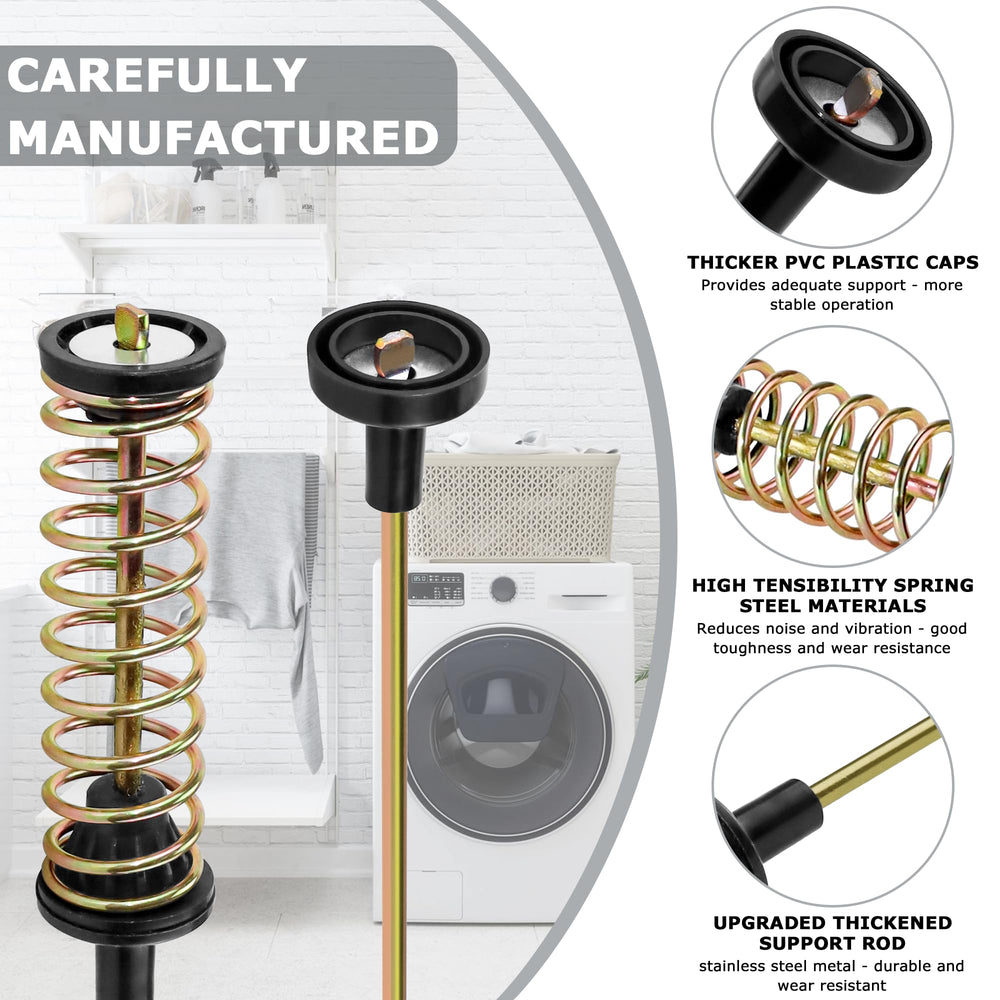 CAREFULLY MANUFACTURED

THICKER PVC PLASTIC CAPS
Provides adequate support - more stable operation

HIGH TENSIBILITY SPRING STEEL MATERIALS
Reduces noise and vibration - good toughness and wear resistance

UPGRADED THICKENED SUPPORT ROD
stainless steel metal - durable and wear resistant