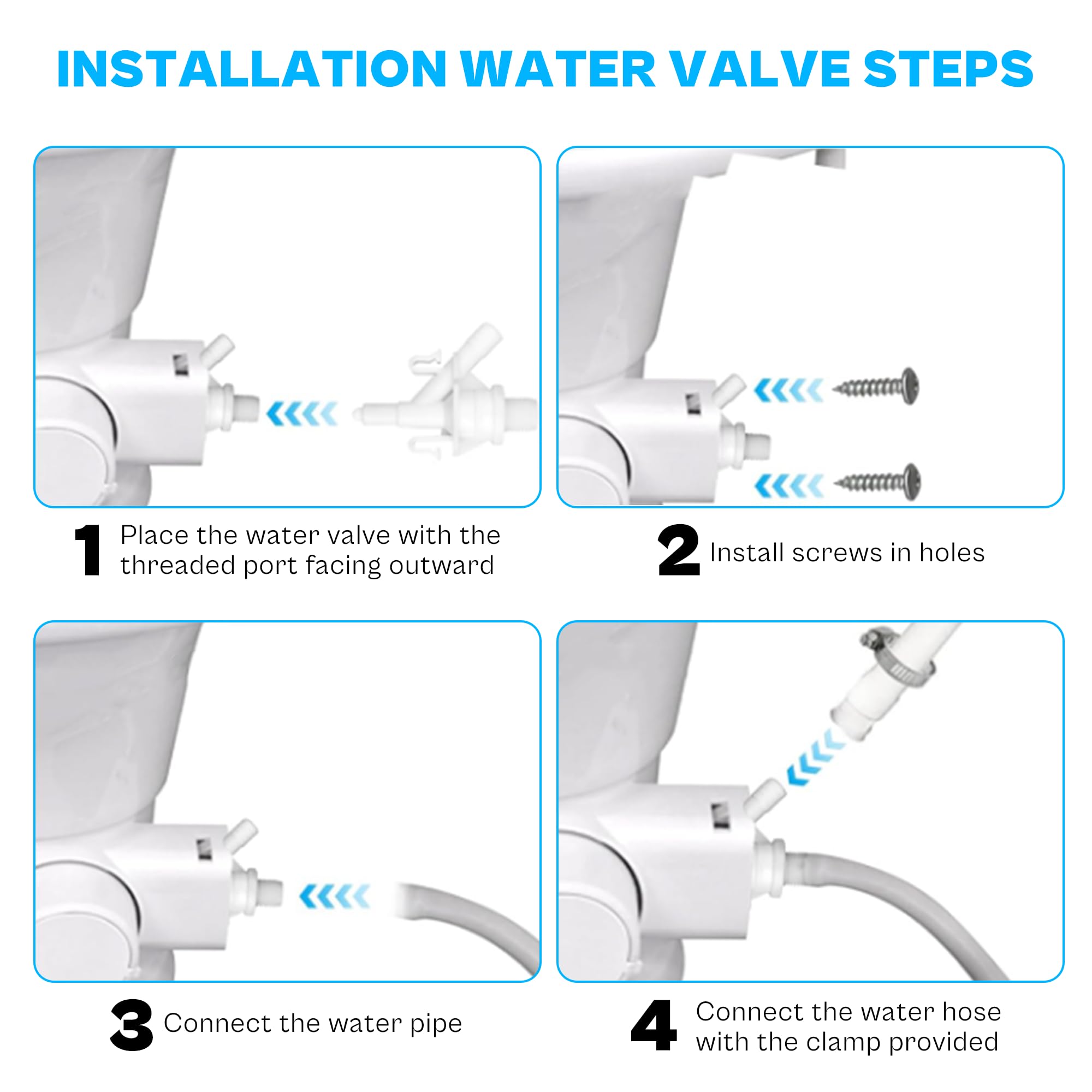 INSTALLATION WATER VALVE STEPS

1 Place the water valve with the threaded port facing outward

2 Install screws in holes

3 Connect the water pipe

4 Connect the water hose with the clamp provided