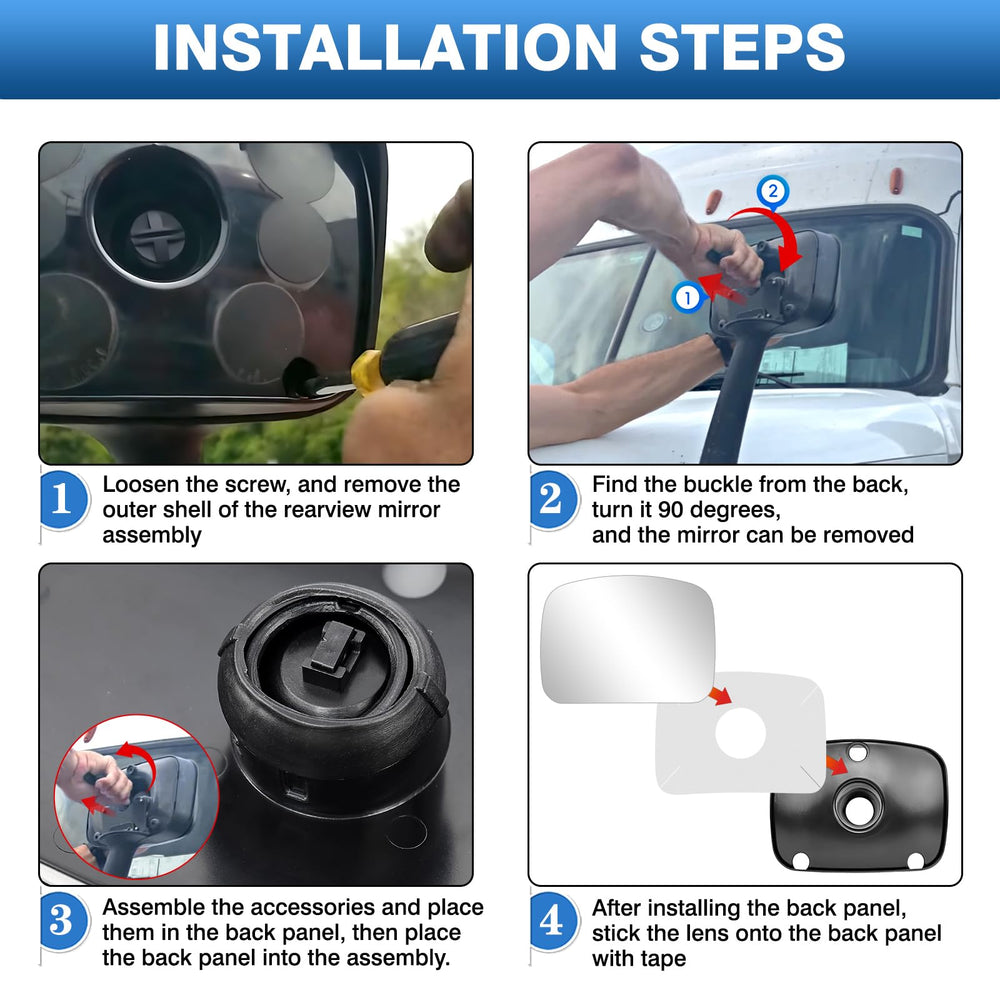 INSTALLATION STEPS

2

1

1 Loosen the screw, and remove the outer shell of the rearview mirror assembly

2 Find the buckle from the back, turn it 90 degrees, and the mirror can be removed

3 Assemble the accessories and place them in the back panel, then place the back panel into the assembly.

4 After installing the back panel, stick the lens onto the back panel with tape