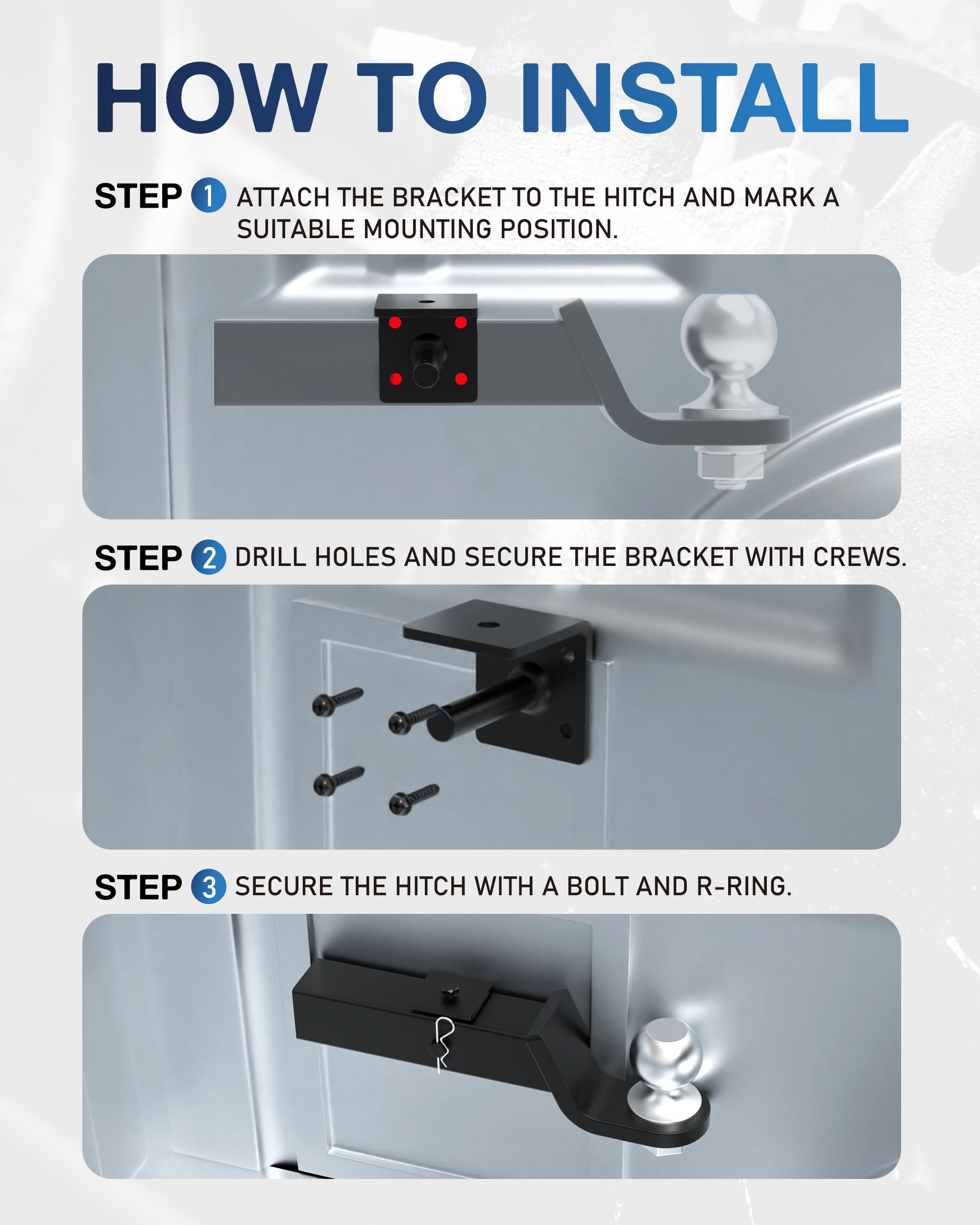 HOW TO INSTALL

STEP 1 ATTACH THE BRACKET TO THE HITCH AND MARK A SUITABLE MOUNTING POSITION.

STEP 2 DRILL HOLES AND SECURE THE BRACKET WITH CREWS.

STEP 3 SECURE THE HITCH WITH A BOLT AND R-RING.