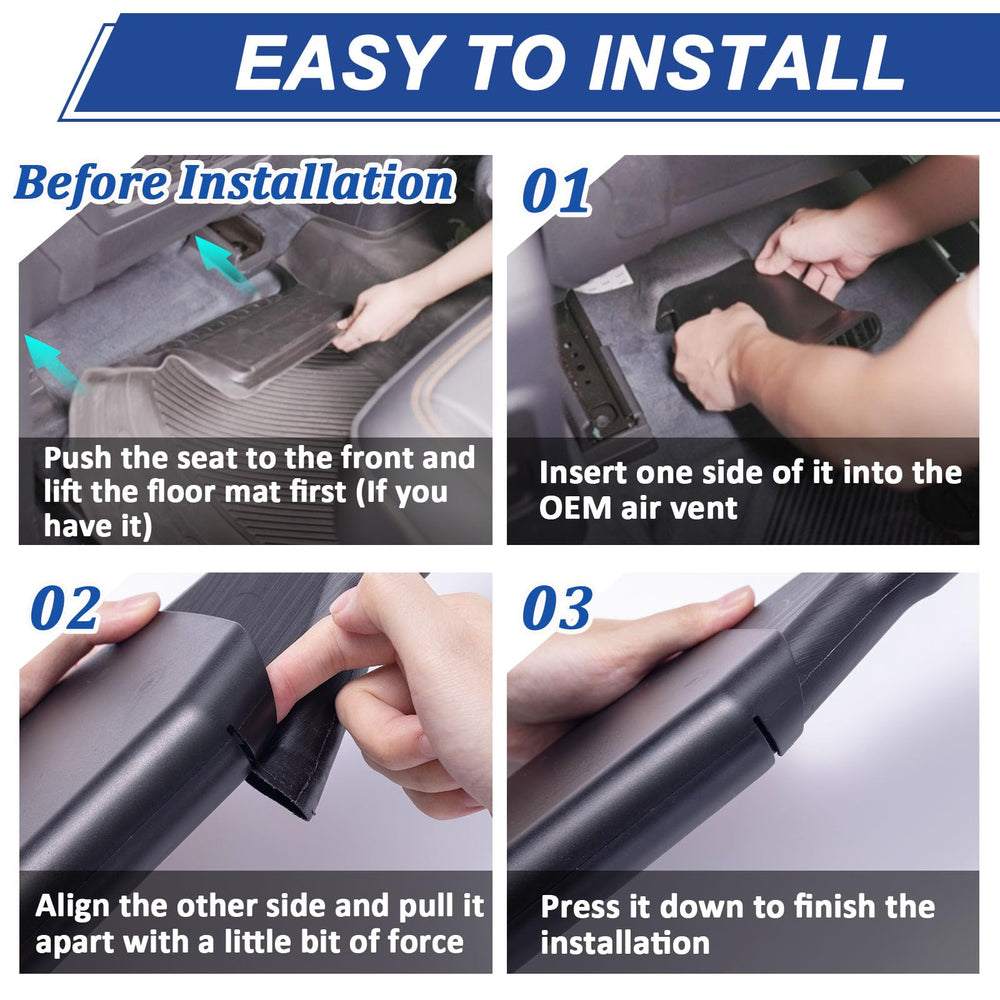 EASY TO INSTALL

Before Installation

Push the seat to the front and lift the floor mat first (If you have it)

01

Insert one side of it into the OEM air vent

02

Align the other side and pull it apart with a little bit of force

03

Press it down to finish the installation