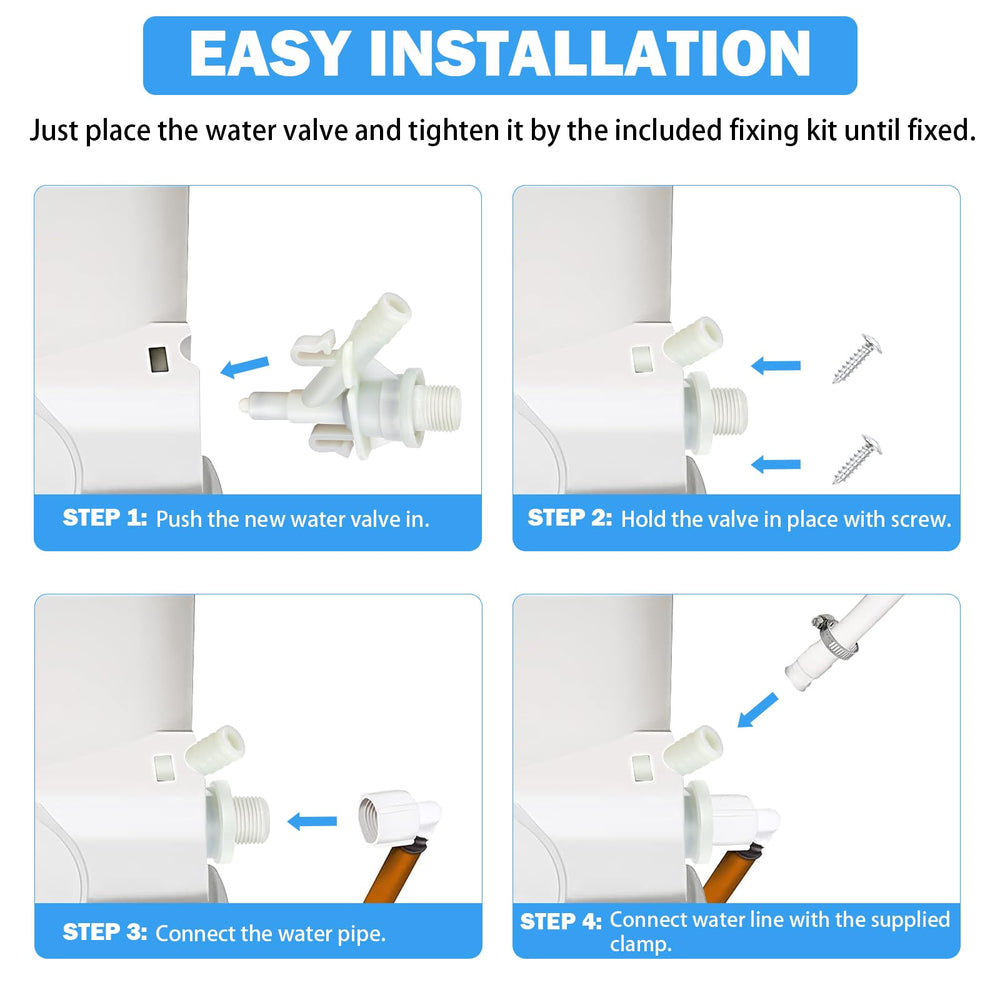 EASY INSTALLATION

Just place the water valve and tighten it by the included fixing kit until fixed.

STEP 1: Push the new water valve in.

STEP 2: Hold the valve in place with screw.

STEP 3: Connect the water pipe.

STEP 4: Connect water line with the supplied clamp.