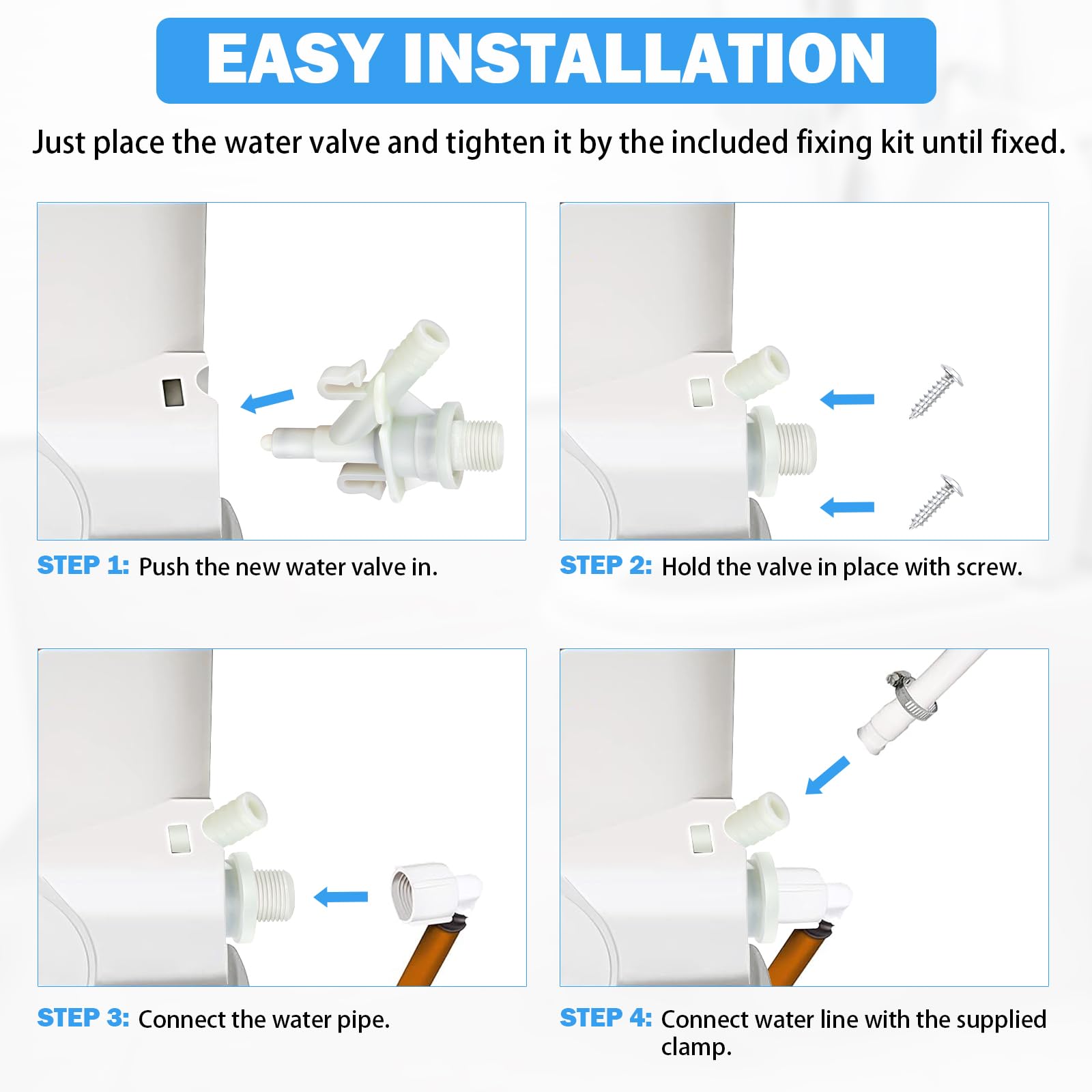 EASY INSTALLATION

Just place the water valve and tighten it by the included fixing kit until fixed.

STEP 1: Push the new water valve in.

STEP 2: Hold the valve in place with screw.

STEP 3: Connect the water pipe.

STEP 4: Connect water line with the supplied clamp.