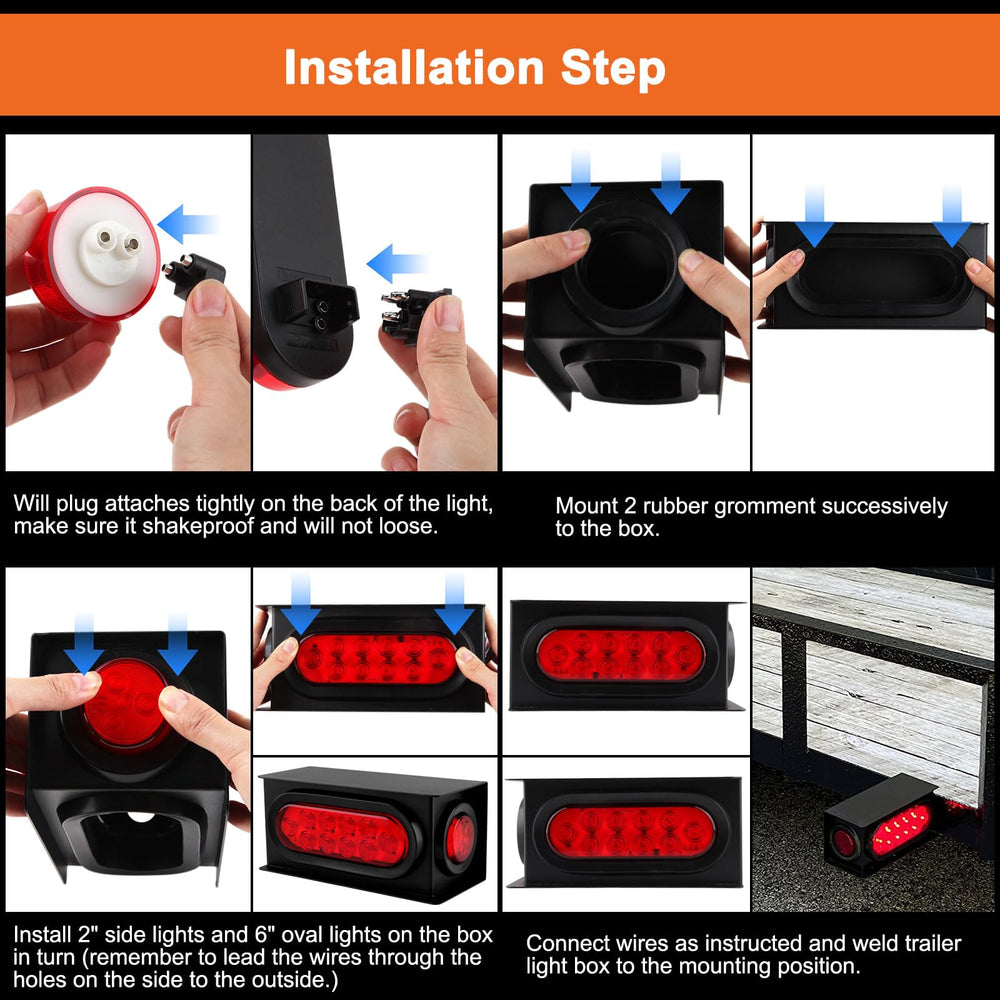 Installation Step

Will plug attaches tightly on the back of the light, make sure it shakeproof and will not loose.

Mount 2 rubber gromment successively to the box.

Install 2" side lights and 6" oval lights on the box in turn (remember to lead the wires through the holes on the side to the outside.)

Connect wires as instructed and weld trailer light box to the mounting position.