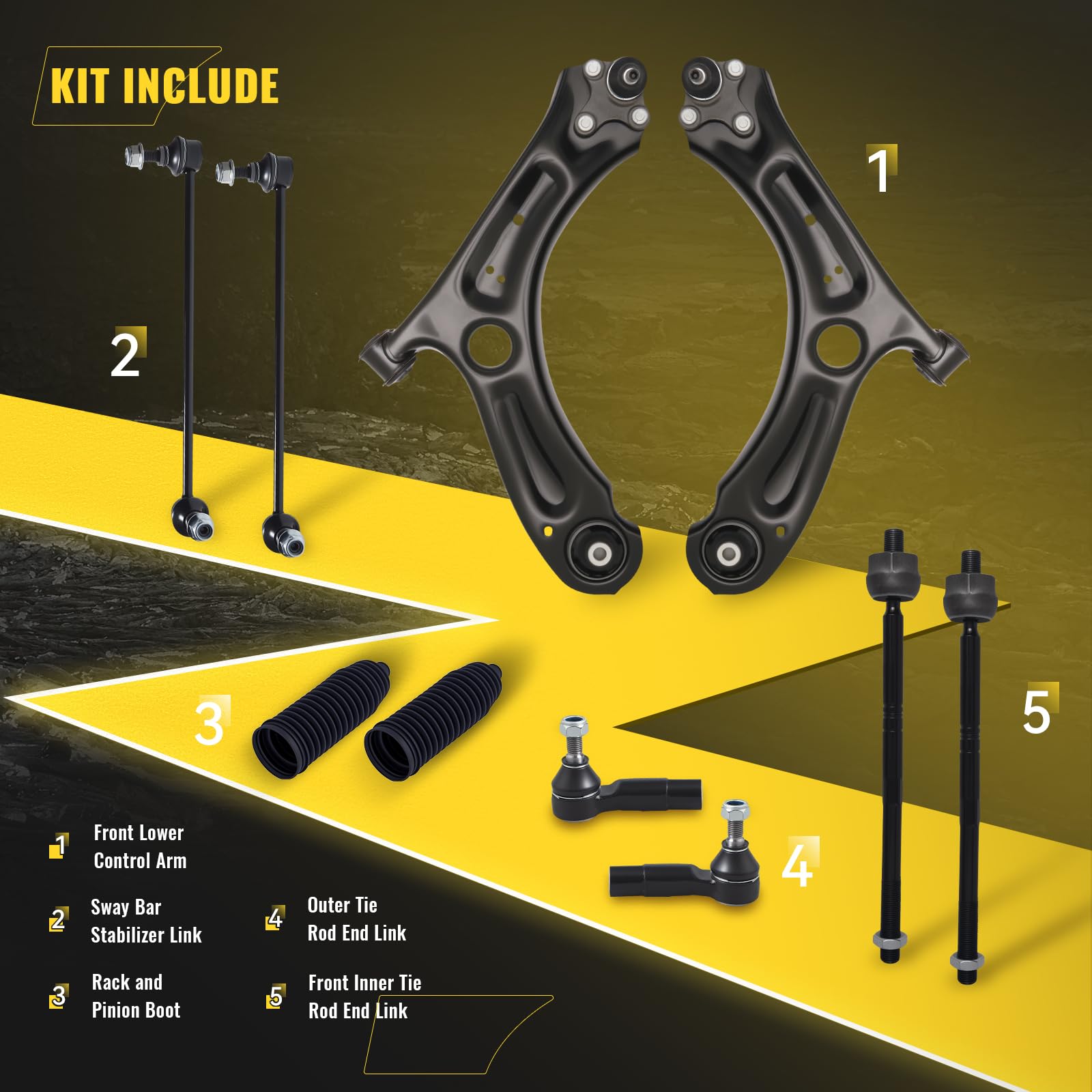 KIT INCLUDE

1

2

3

4

5

1 Front Lower Control Arm

2 Sway Bar Stabilizer Link

3 Rack and Pinion Boot

4 Outer Tie Rod End Link

5 Front Inner Tie Rod End Link