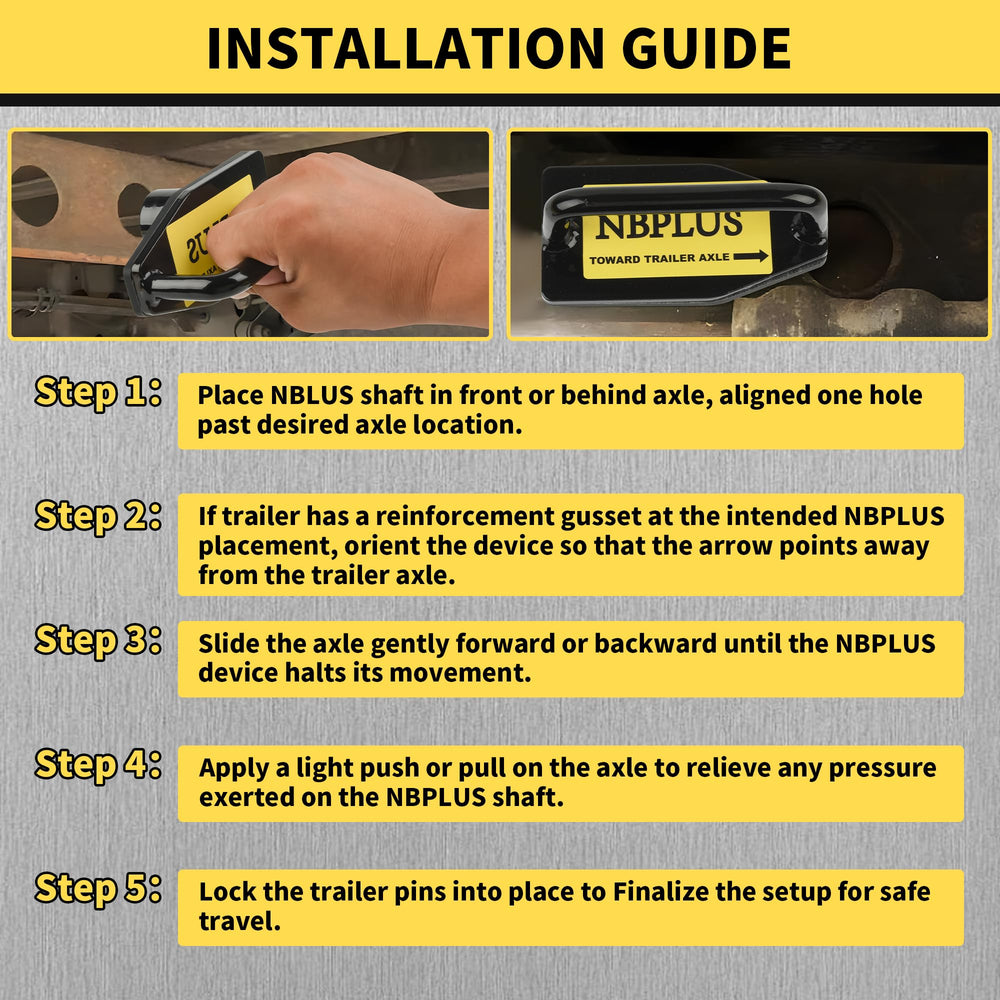 INSTALLATION GUIDE

NBPLUS
TOWARD TRAILER AXLE

Step 1: Place NBLUS shaft in front or behind axle, aligned one hole past desired axle location.

Step 2: If trailer has a reinforcement gusset at the intended NBPLUS placement, orient the device so that the arrow points away from the trailer axle.

Step 3: Slide the axle gently forward or backward until the NBPLUS device halts its movement.

Step 4: Apply a light push or pull on the axle to relieve any pressure exerted on the NBPLUS shaft.

Step 5: Lock the trailer pins into place to Finalize the setup for safe travel.