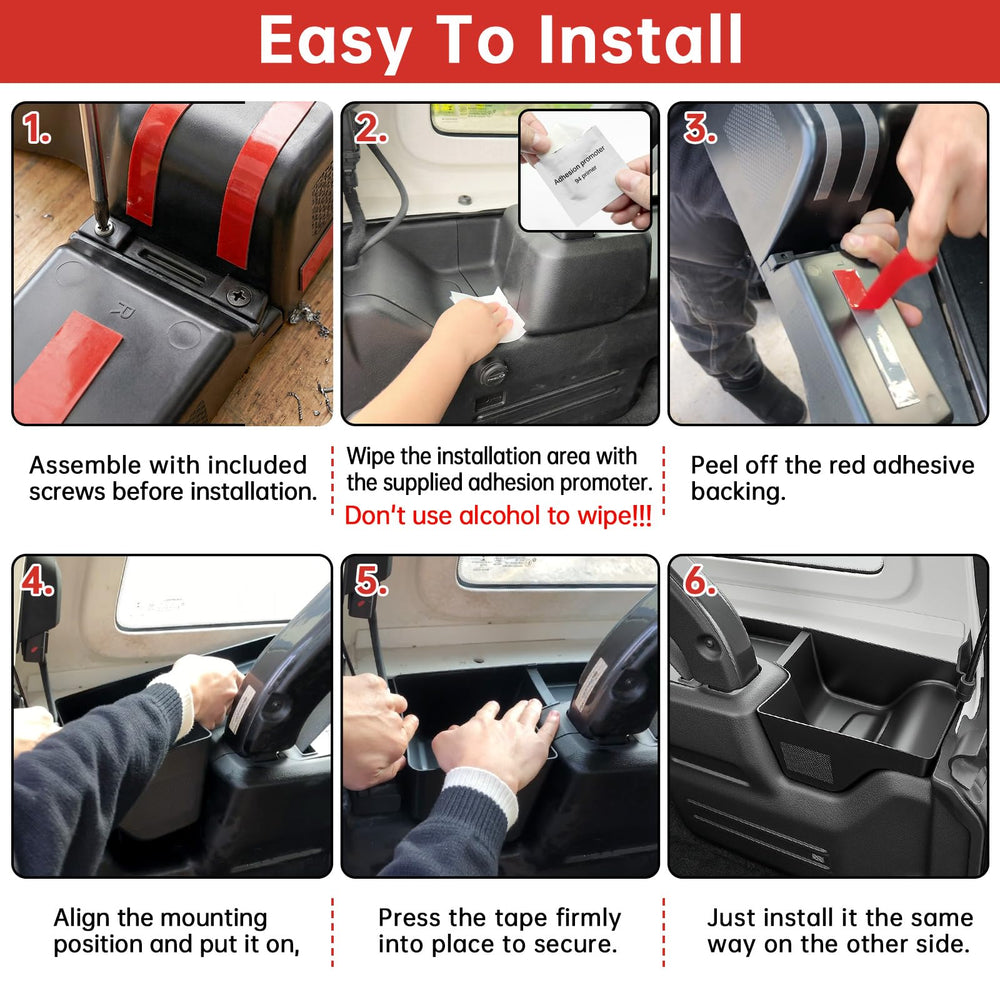 Easy To Install

1.

Assemble with included screws before installation.

2.

Adhesion promoter
94 primer

Wipe the installation area with the supplied adhesion promoter.
Don't use alcohol to wipe!!!

3.

Peel off the red adhesive backing.

4.

Align the mounting position and put it on,

5.

Press the tape firmly into place to secure.

6.

Just install it the same way on the other side.