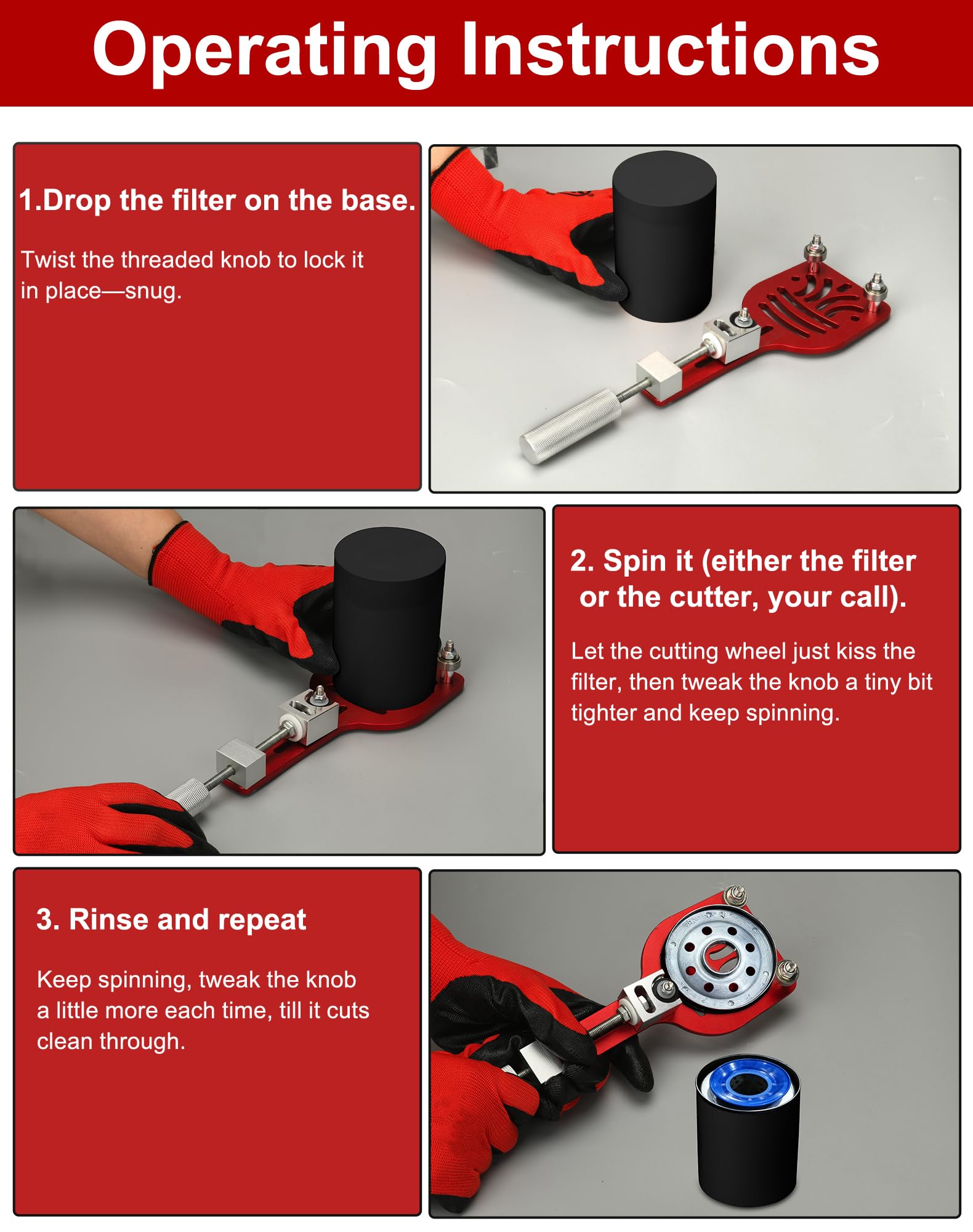 Operating Instructions

1.Drop the filter on the base.

Twist the threaded knob to lock it in place—snug.

2. Spin it (either the filter or the cutter, your call).

Let the cutting wheel just kiss the filter, then tweak the knob a tiny bit tighter and keep spinning.

3. Rinse and repeat

Keep spinning, tweak the knob a little more each time, till it cuts clean through.