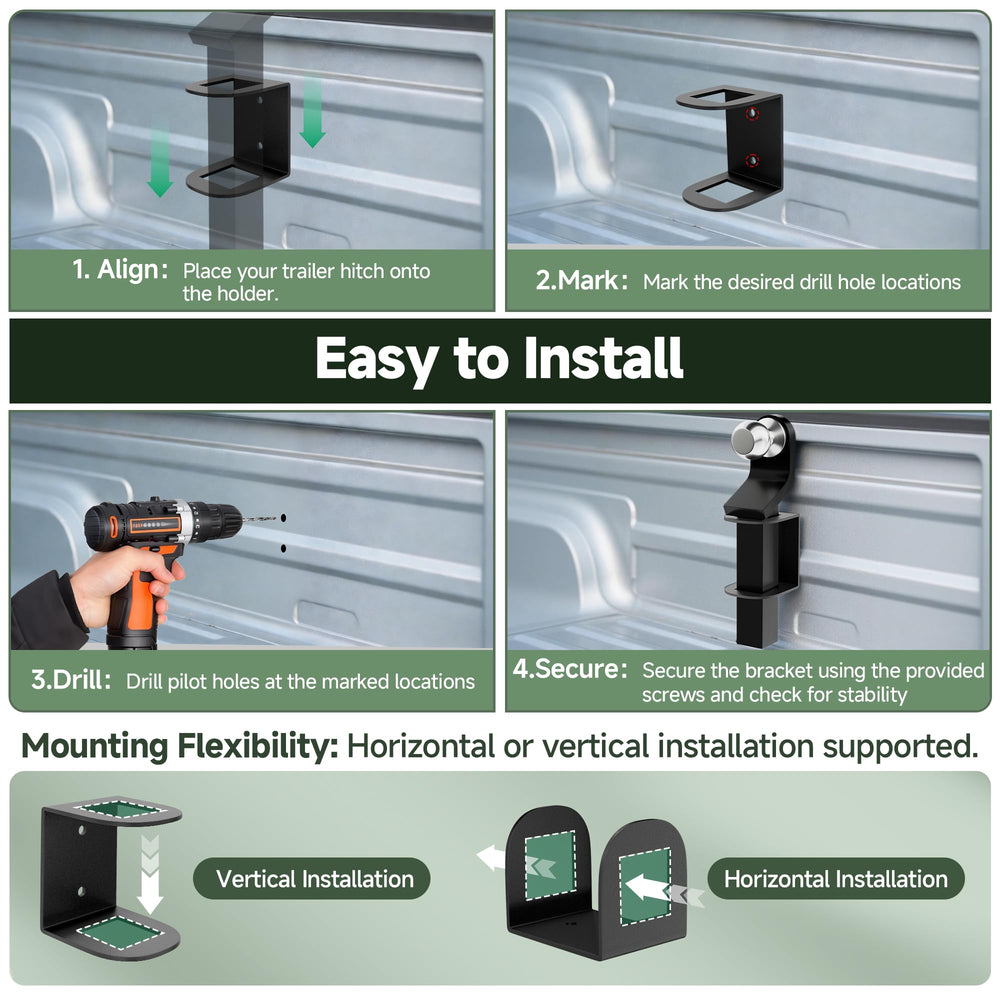 1. Align: Place your trailer hitch onto the holder.

2.Mark: Mark the desired drill hole locations

Easy to Install

3.Drill: Drill pilot holes at the marked locations

4.Secure: Secure the bracket using the provided screws and check for stability

Mounting Flexibility: Horizontal or vertical installation supported.

Vertical Installation

Horizontal Installation