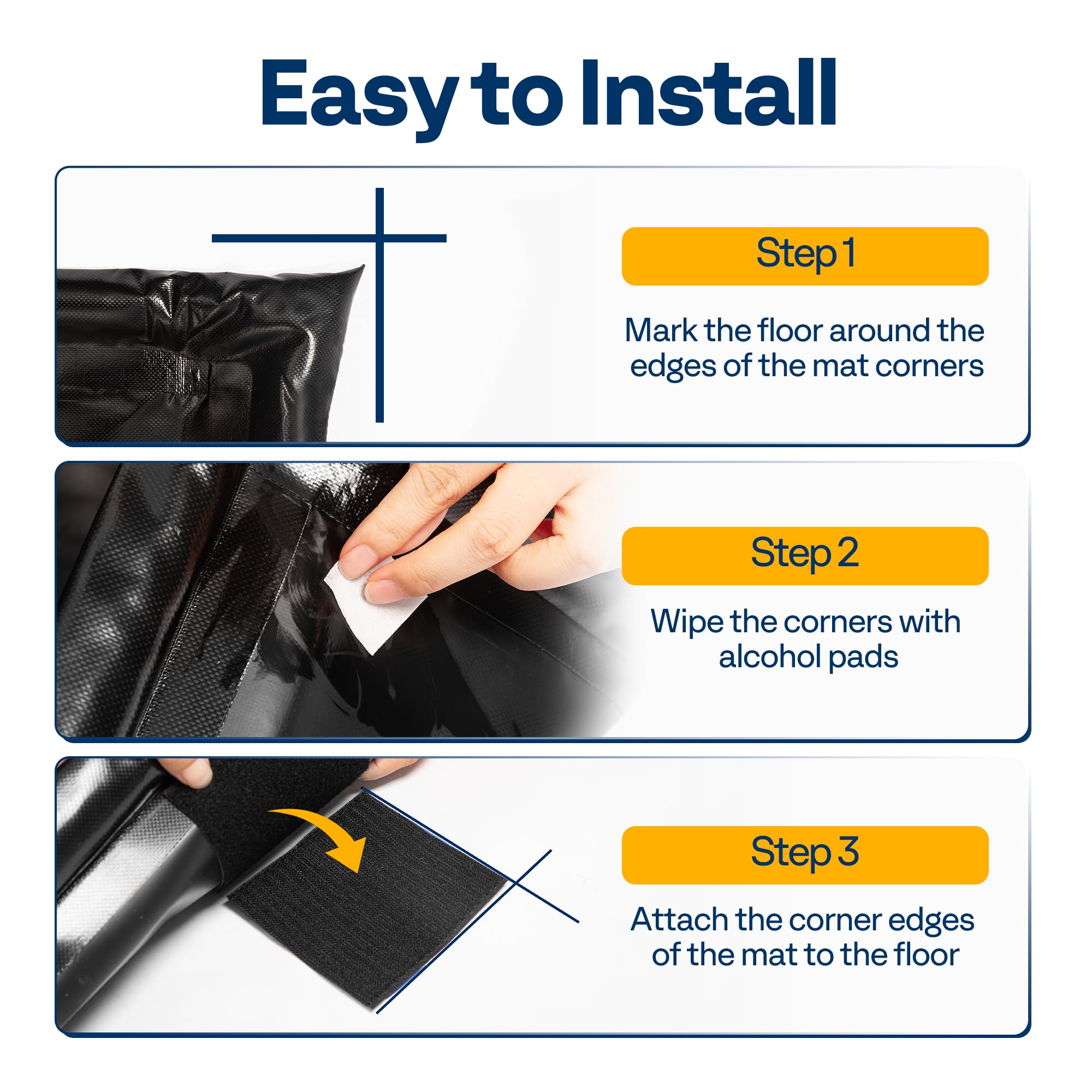 Easy to Install

Step 1

Mark the floor around the edges of the mat corners

Step 2

Wipe the corners with alcohol pads

Step 3

Attach the corner edges of the mat to the floor