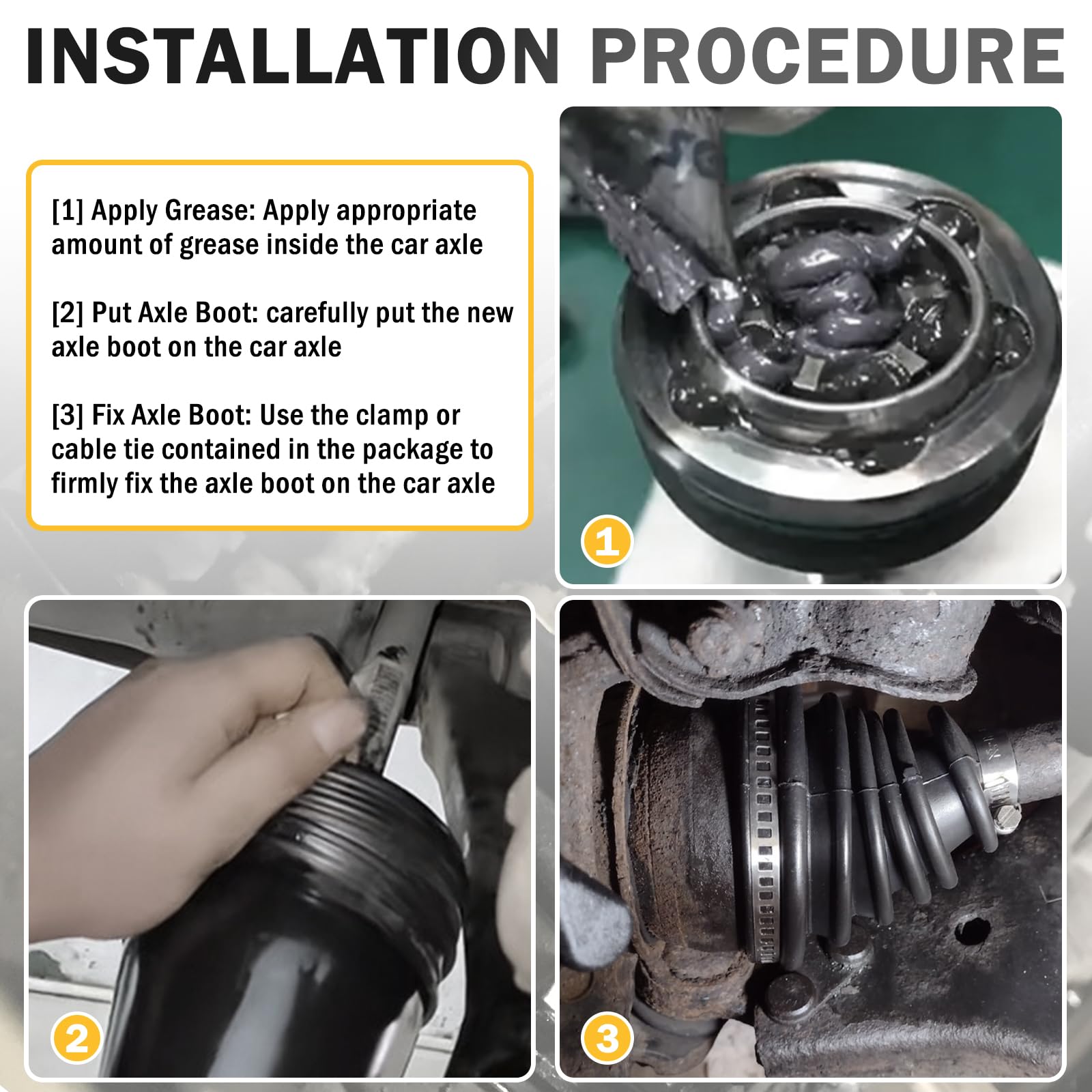 INSTALLATION PROCEDURE

[1] Apply Grease: Apply appropriate amount of grease inside the car axle

[2] Put Axle Boot: carefully put the new axle boot on the car axle

[3] Fix Axle Boot: Use the clamp or cable tie contained in the package to firmly fix the axle boot on the car axle

1

2

3