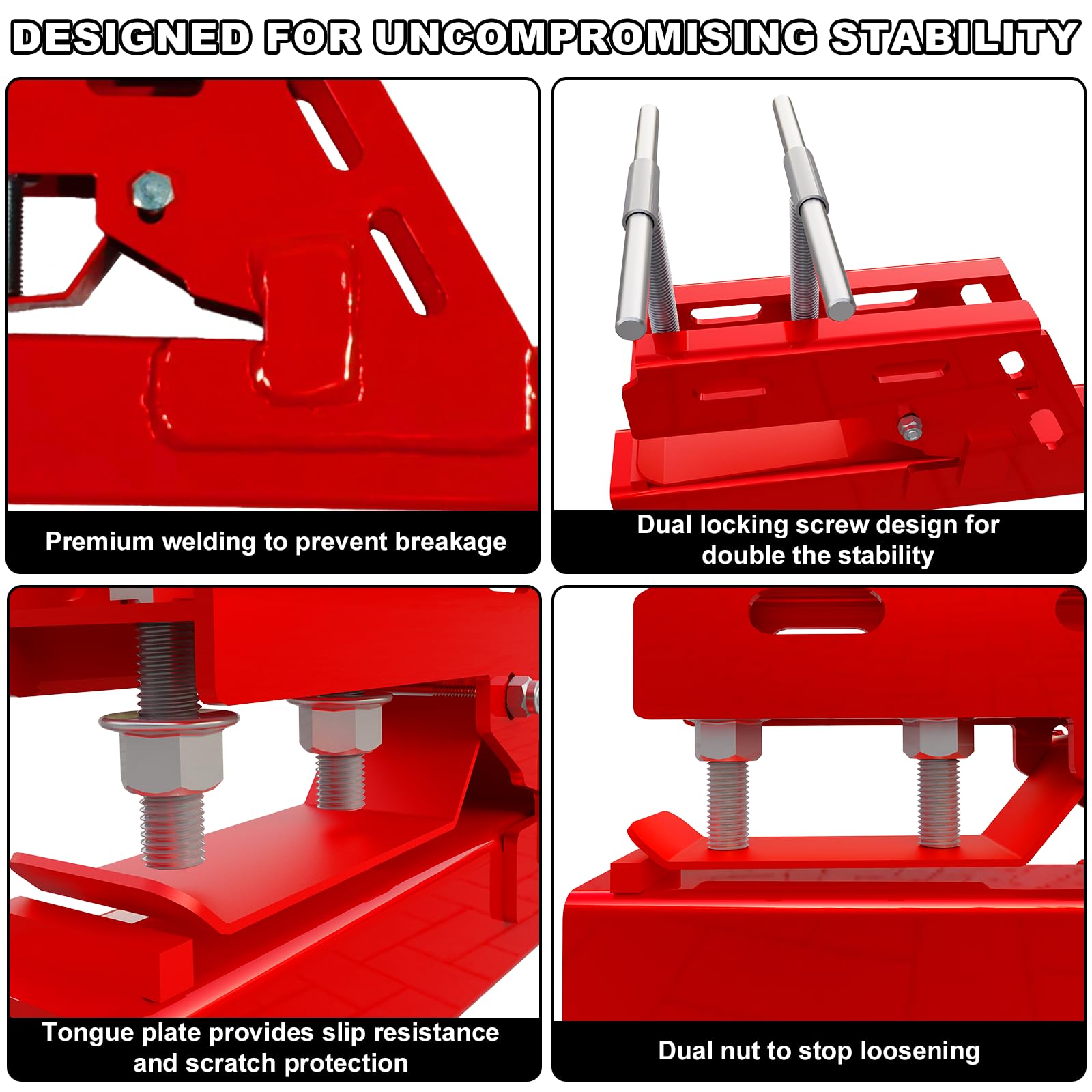 DESIGNED FOR UNCOMPROMISING STABILITY

Premium welding to prevent breakage

Dual locking screw design for double the stability

Tongue plate provides slip resistance and scratch protection

Dual nut to stop loosening