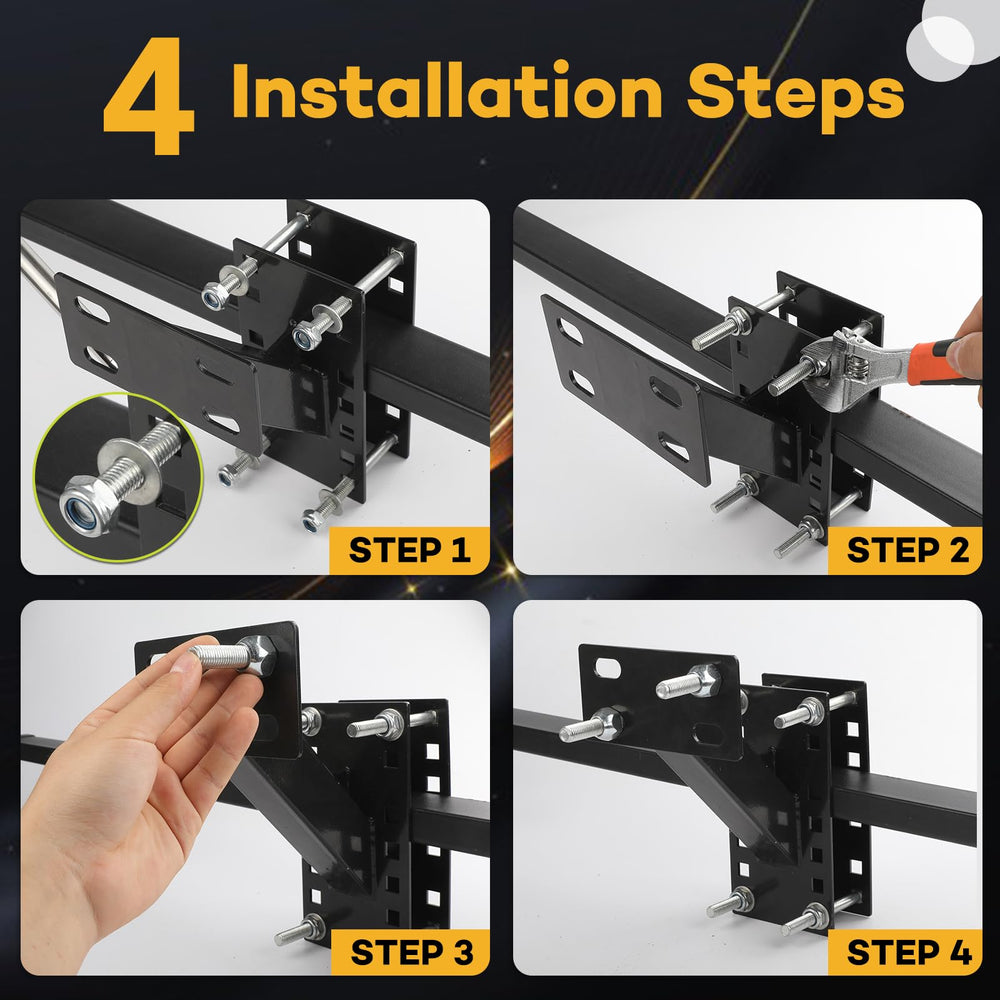 4 Installation Steps

STEP 1

STEP 2

STEP 3

STEP 4