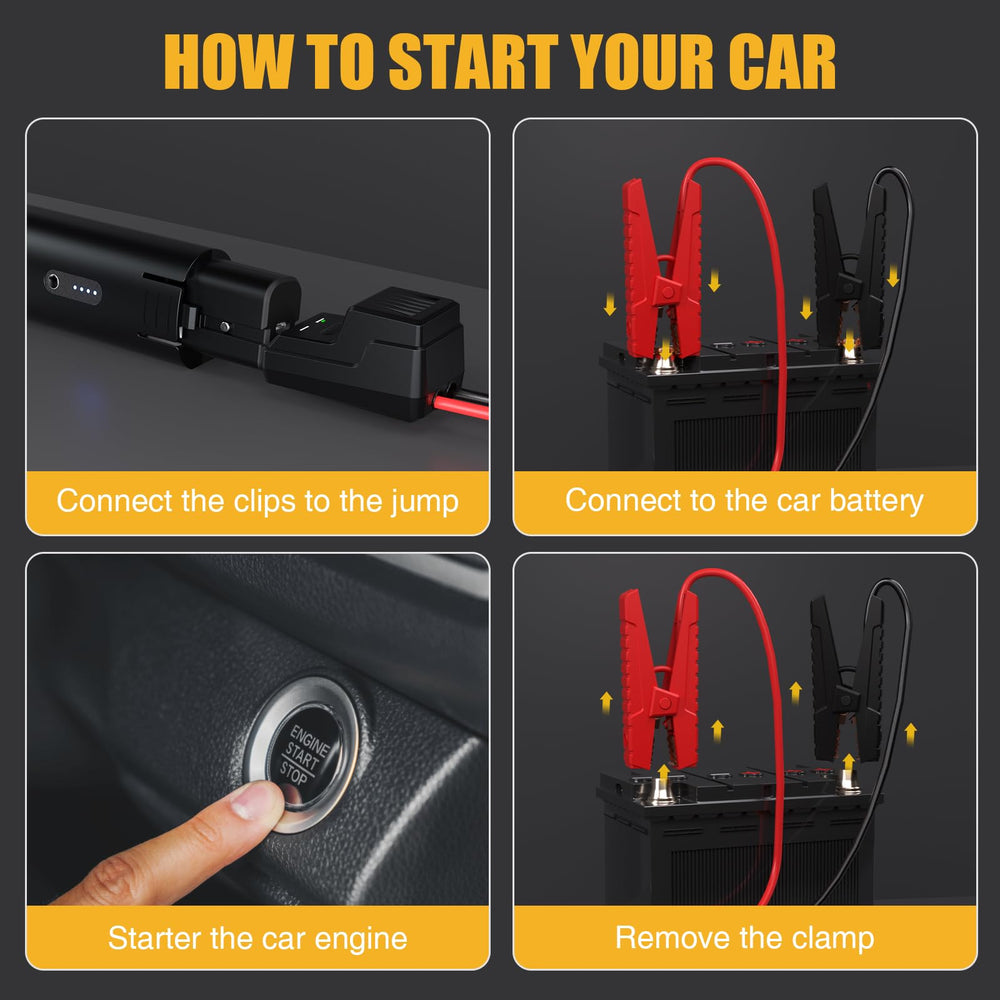 HOW TO START YOUR CAR

Connect the clips to the jump

Connect to the car battery

ENGINE
START
STOP

Starter the car engine

Remove the clamp