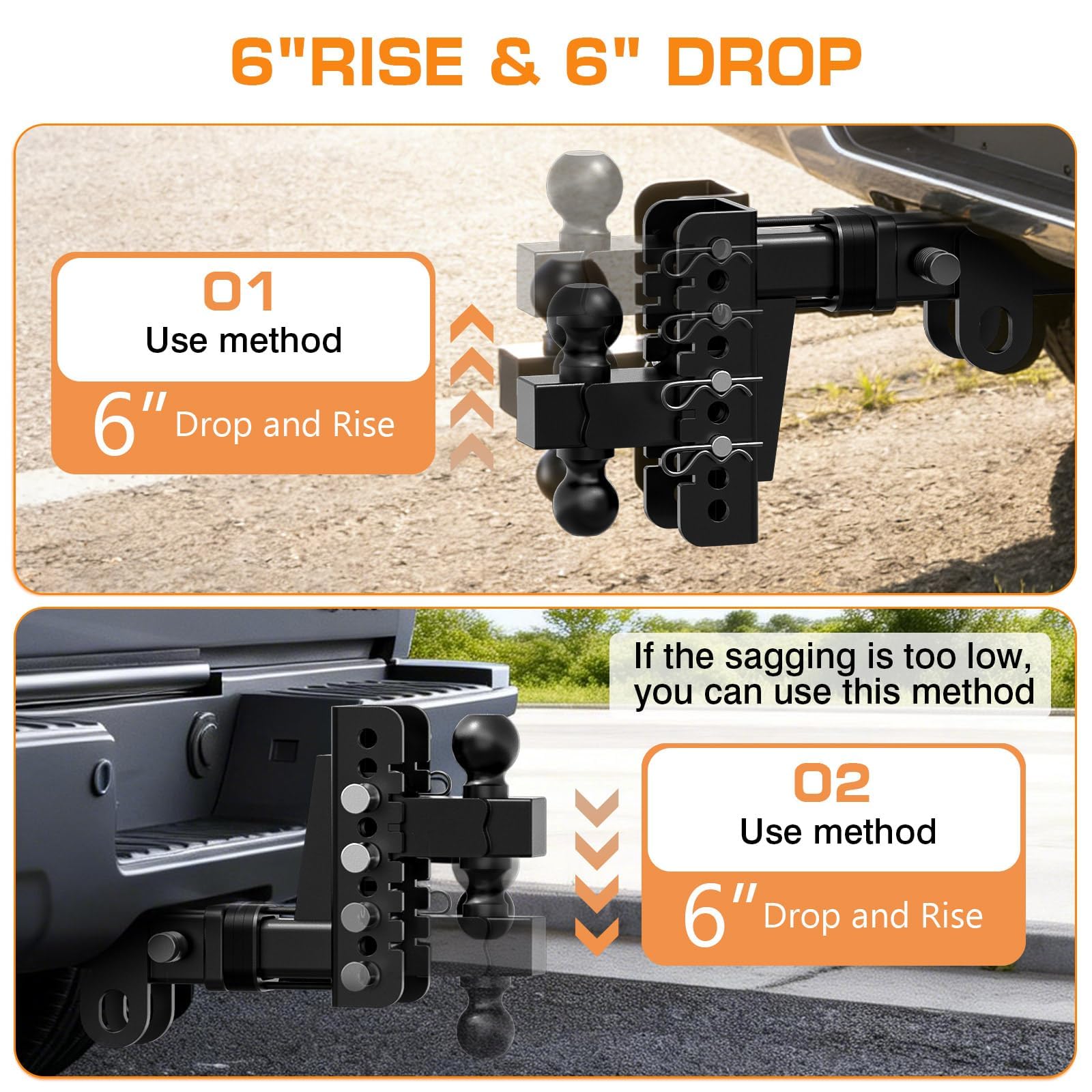 6"RISE & 6" DROP

01
Use method
6" Drop and Rise

If the sagging is too low, you can use this method

02
Use method
6" Drop and Rise