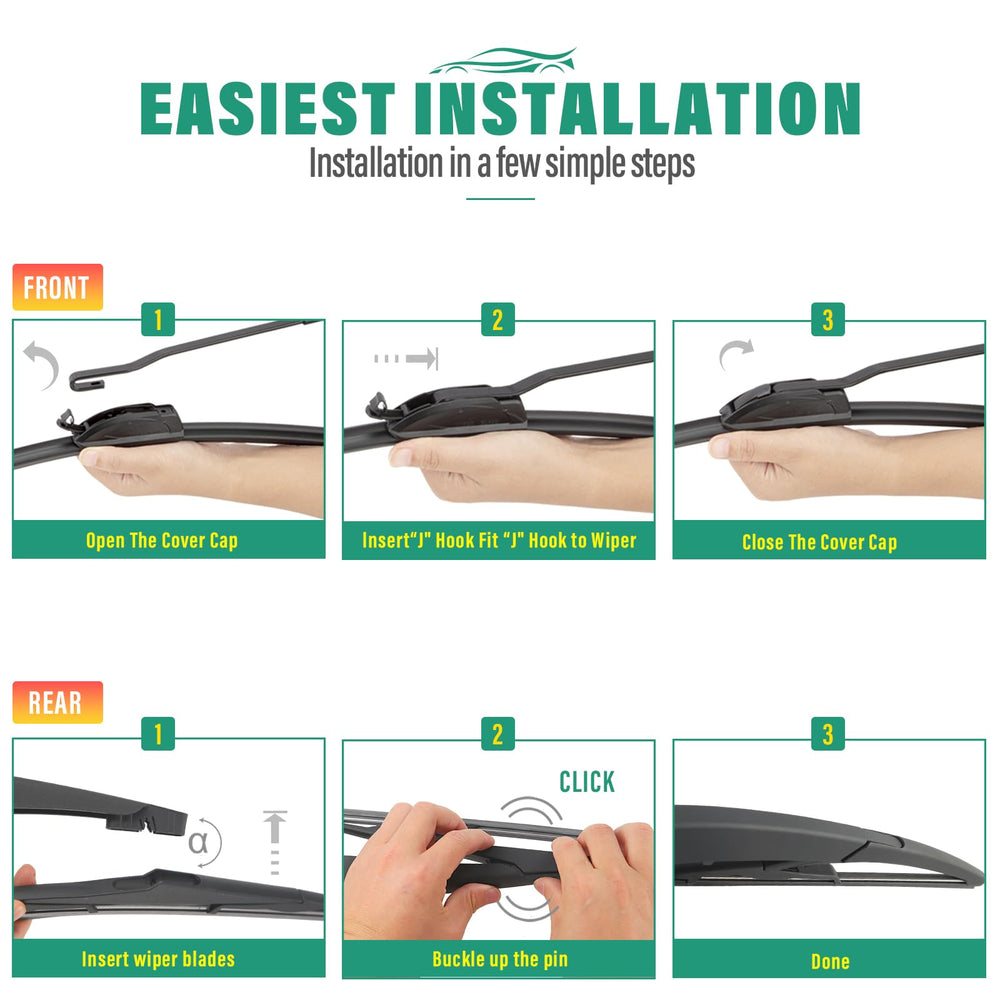 EASIEST INSTALLATION
Installation in a few simple steps

FRONT

1
Open The Cover Cap

2
Insert"J" Hook Fit "J" Hook to Wiper

3
Close The Cover Cap

REAR

1
α
Insert wiper blades

2
CLICK
Buckle up the pin

3
Done